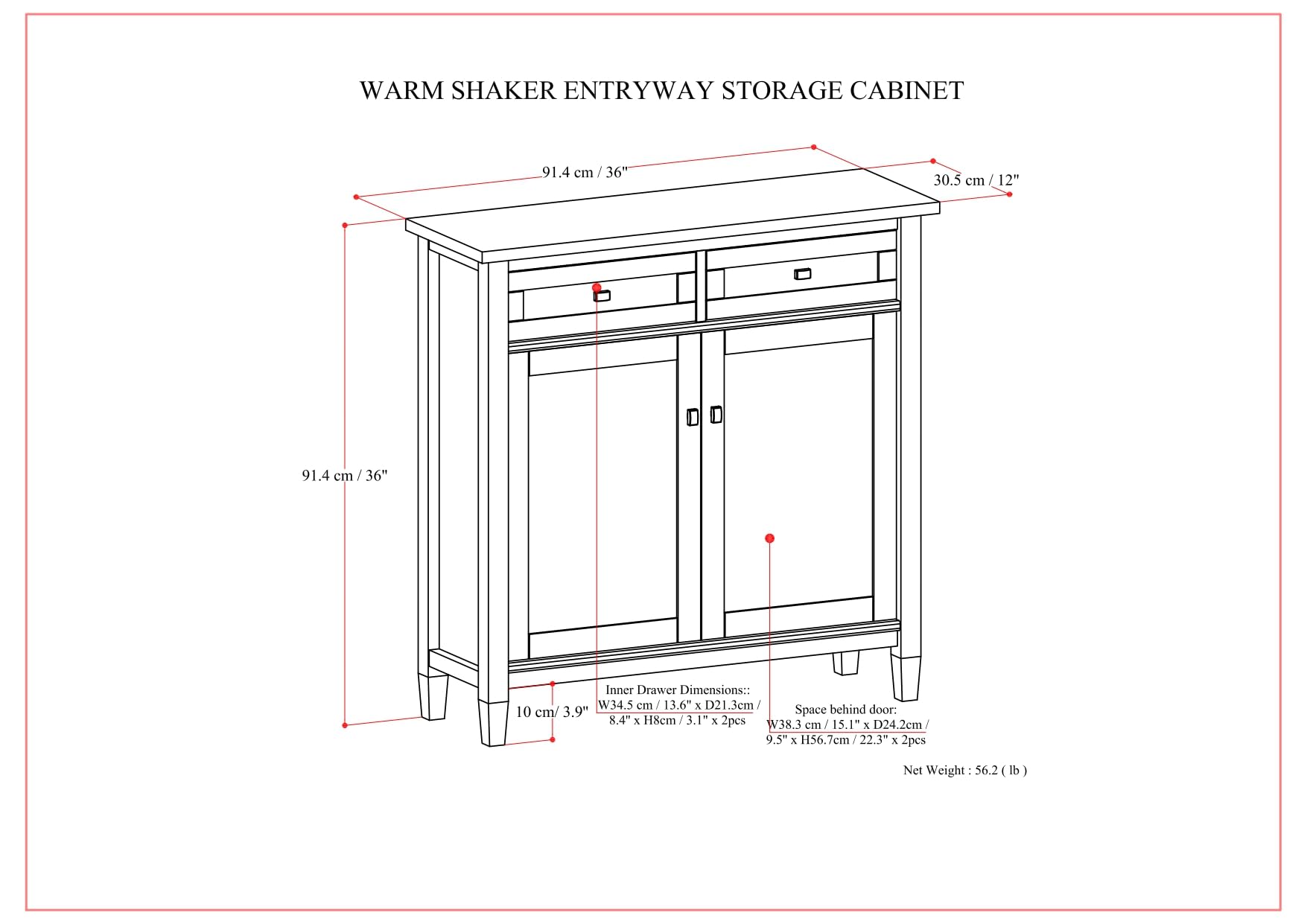 WARM SHAKER ENTRYWAY STORAGE CABINET

91.4 cm / 36"

30.5 cm / 12"

91.4 cm / 36"

10 cm/ 3.9"

Inner Drawer Dimensions::
W34.5 cm / 13.6" x D21.3cm / 8.4" x H8cm / 3.1" x 2pcs

Space behind door:
W38.3 cm / 15.1" x D24.2cm / 9.5" x H56.7cm / 22.3" x 2pcs

Net Weight : 56.2 ( lb )