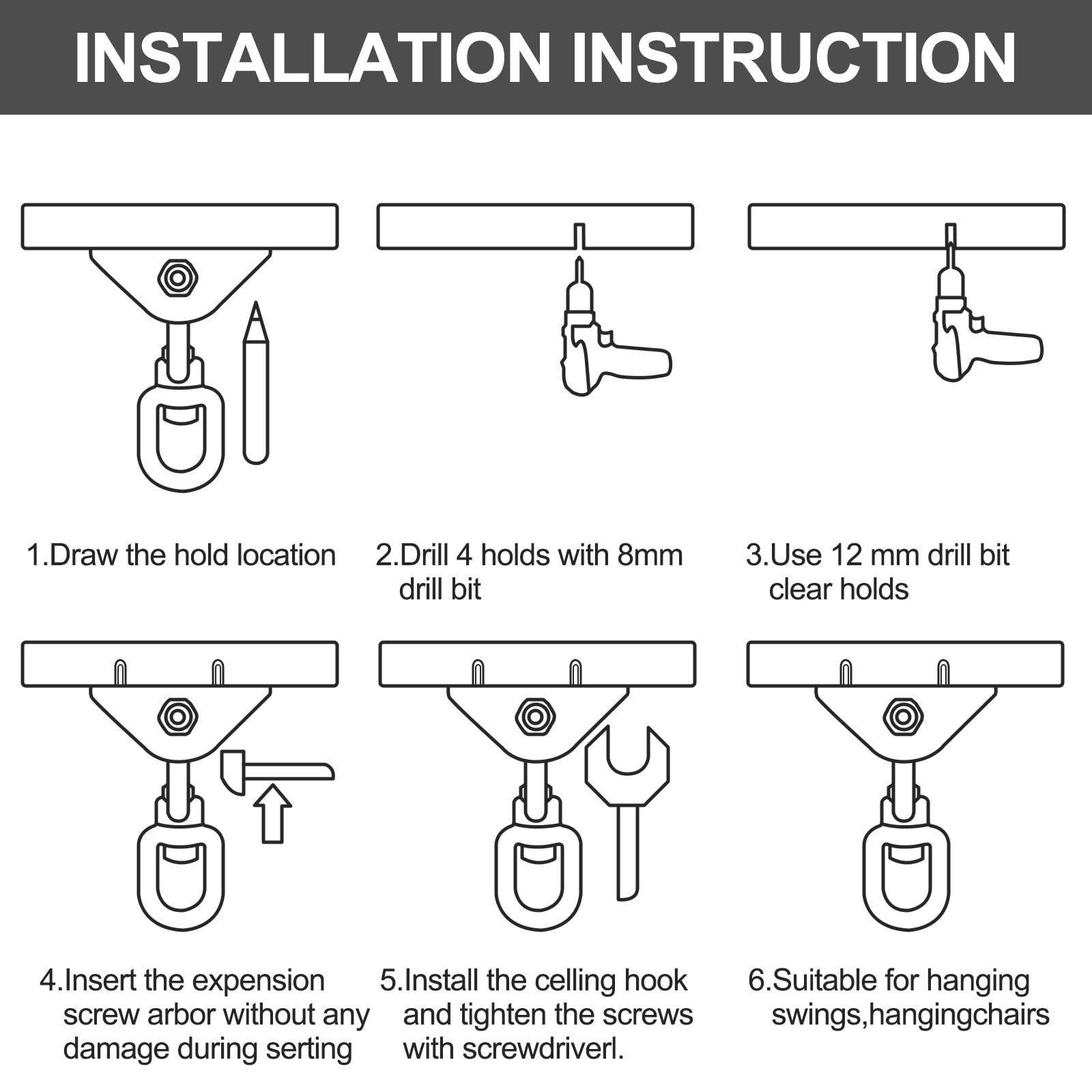 INSTALLATION INSTRUCTION

1.Draw the hold location

2.Drill 4 holds with 8mm drill bit

3.Use 12 mm drill bit clear holds

4.Insert the expension screw arbor without any damage during serting

5.Install the celling hook and tighten the screws with screwdriverl.

6.Suitable for hanging swings,hangingchairs