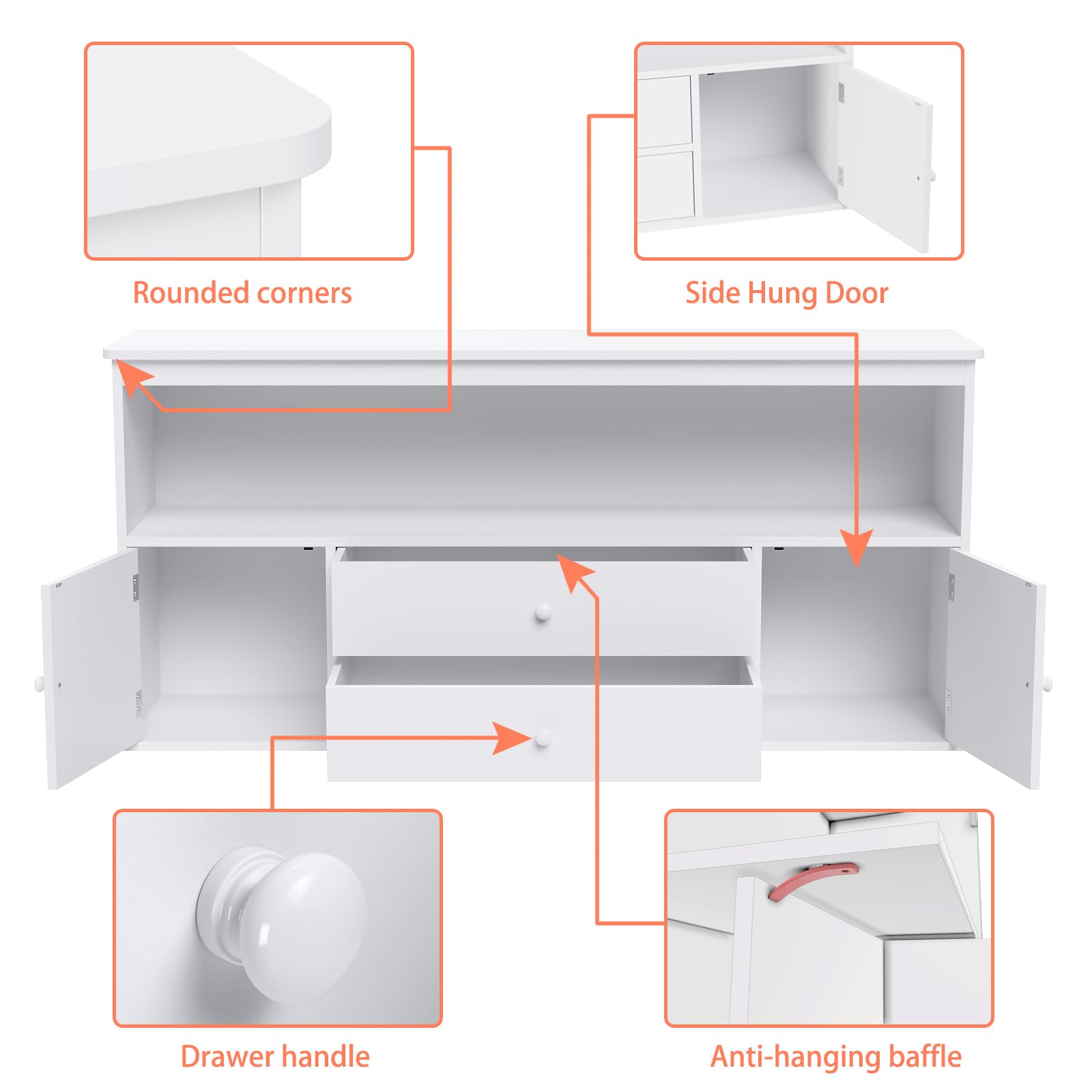 Rounded corners

Side Hung Door

Drawer handle

Anti-hanging baffle