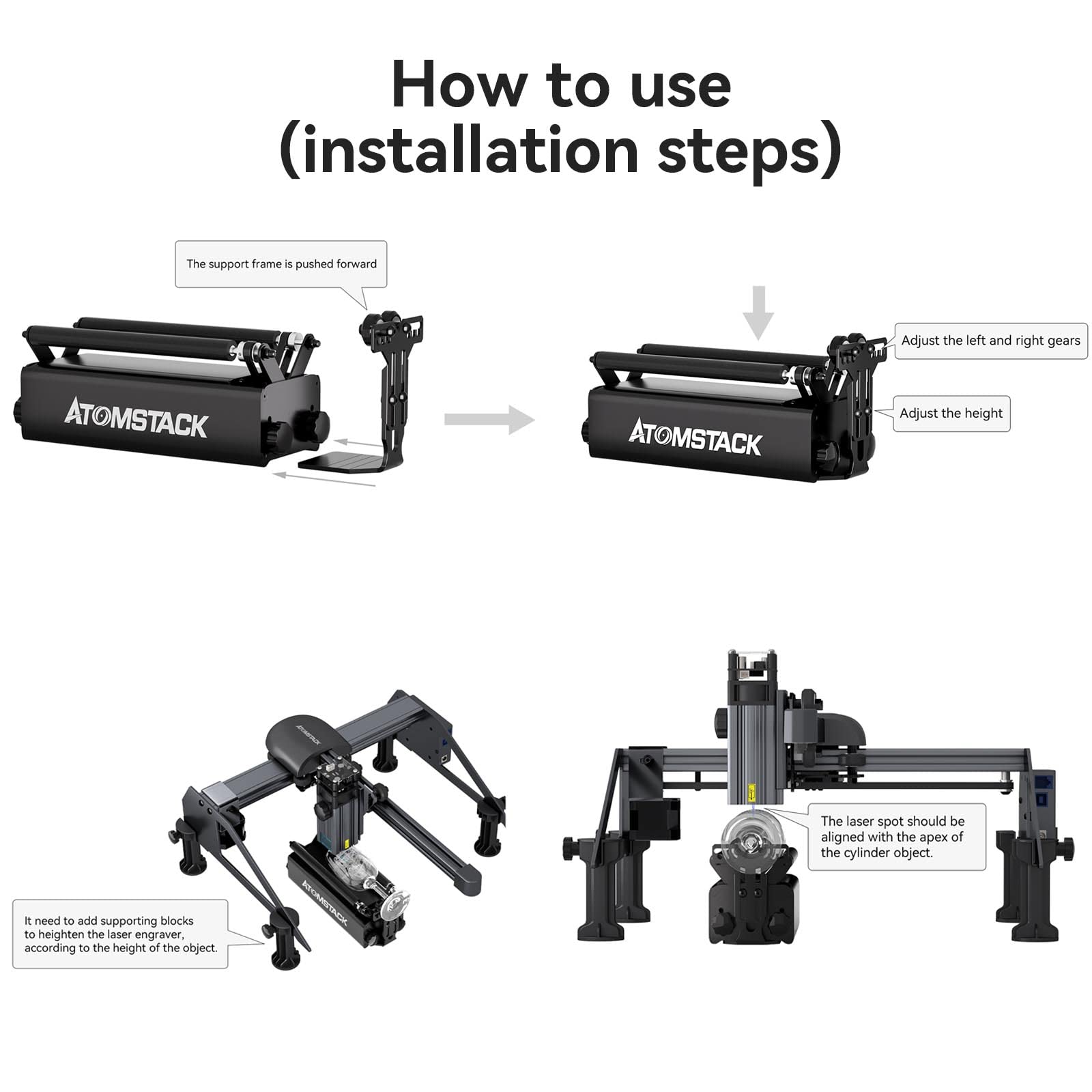 How to use
(installation steps)

The support frame is pushed forward

ATOMSTACK

Adjust the left and right gears

Adjust the height

ATOMSTACK

ATOMSTACK

ATOMSTACK

It need to add supporting blocks to heighten the laser engraver, according to the height of the object.

The laser spot should be aligned with the apex of the cylinder object.