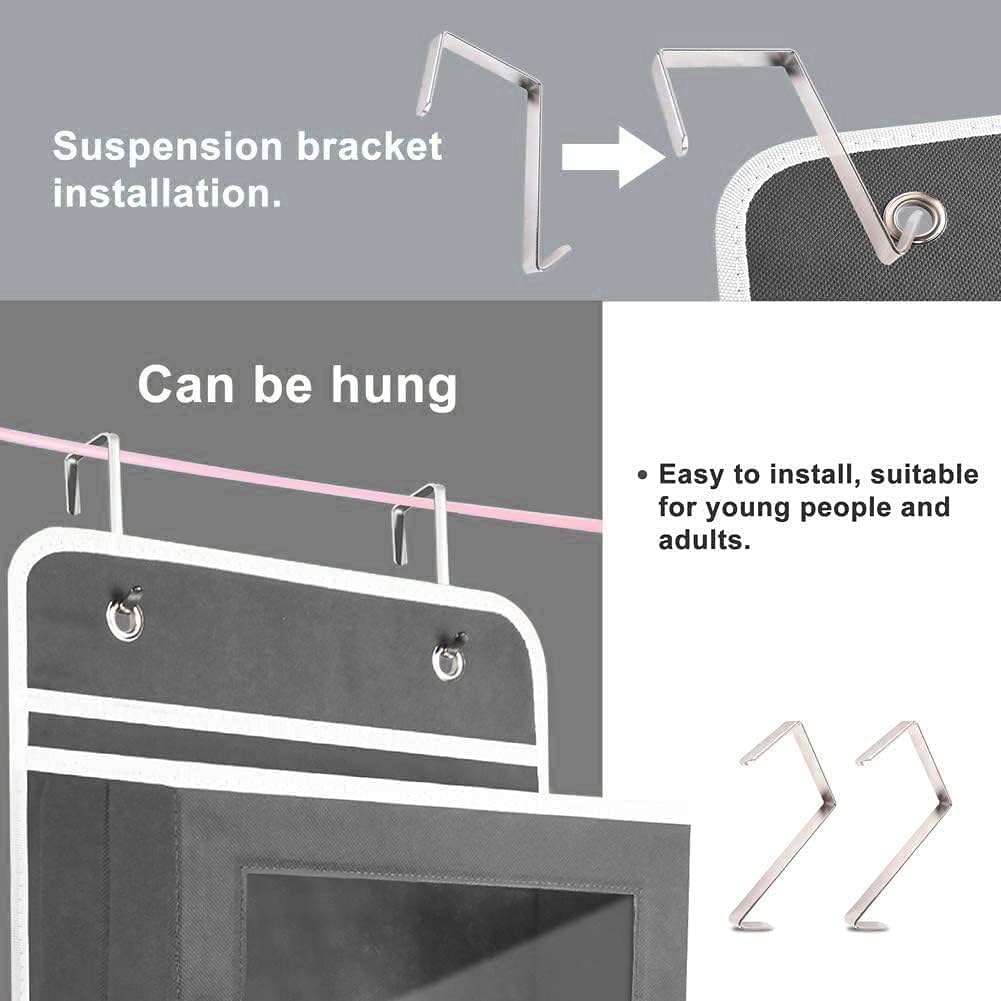 Suspension bracket installation.

Can be hung

• Easy to install, suitable for young people and adults.