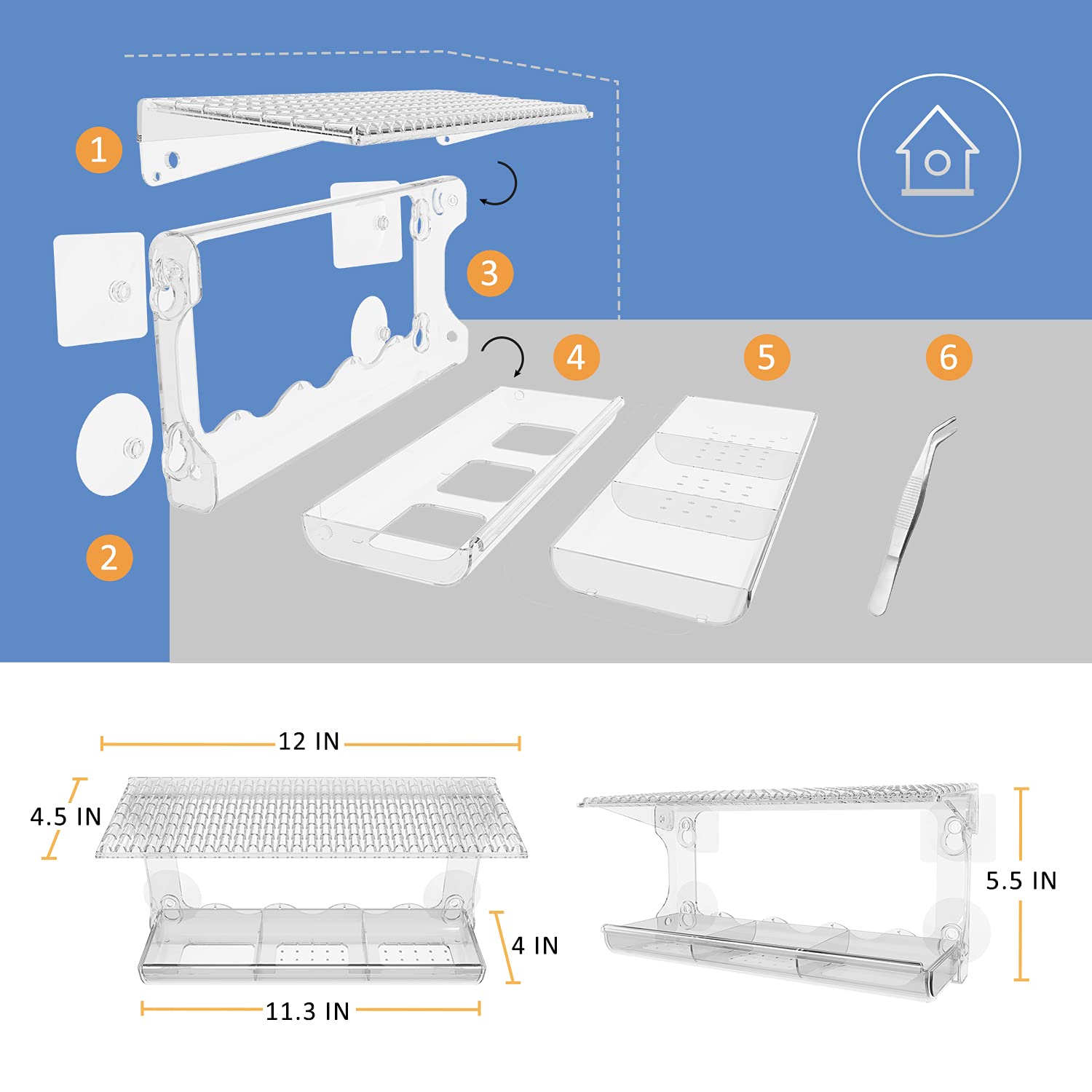 1

3

2

4

5

6

12 IN

4.5 IN

4 IN

11.3 IN

5.5 IN