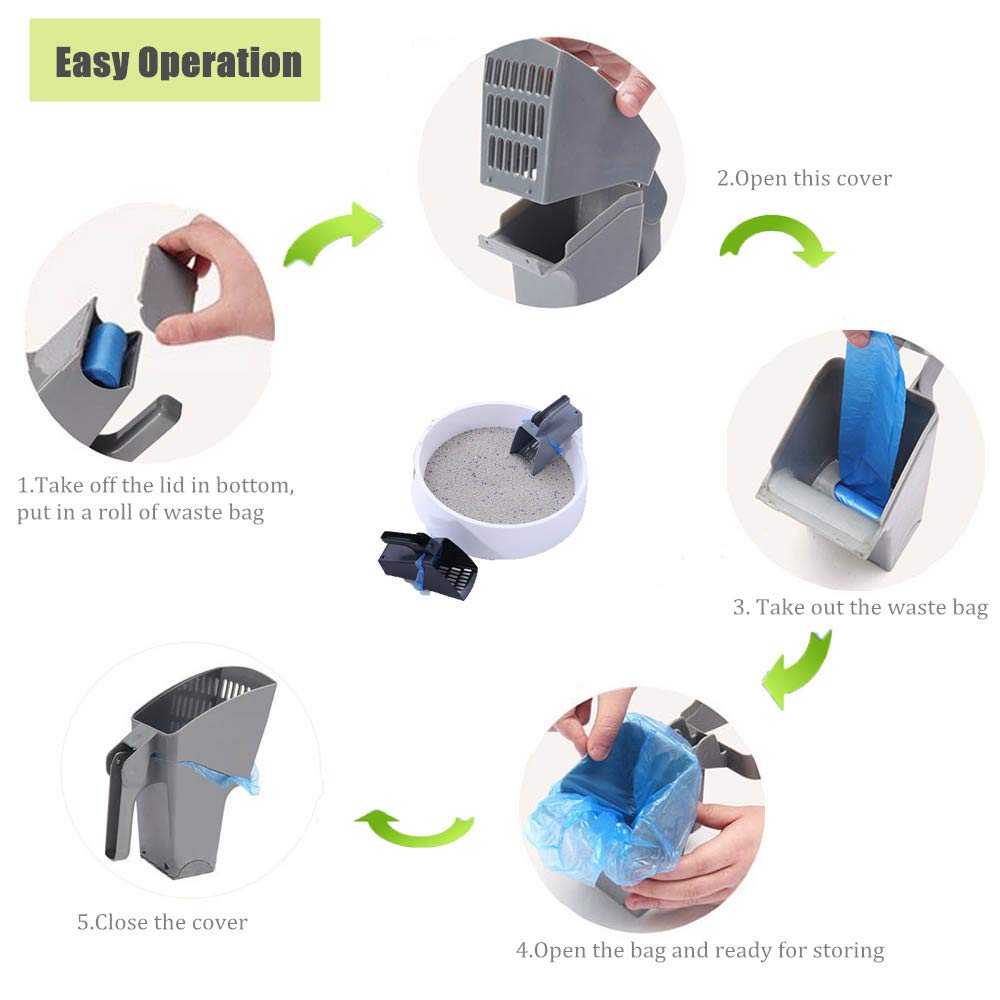 Easy Operation

1.Take off the lid in bottom, put in a roll of waste bag

2.Open this cover

3. Take out the waste bag

4.Open the bag and ready for storing

5.Close the cover