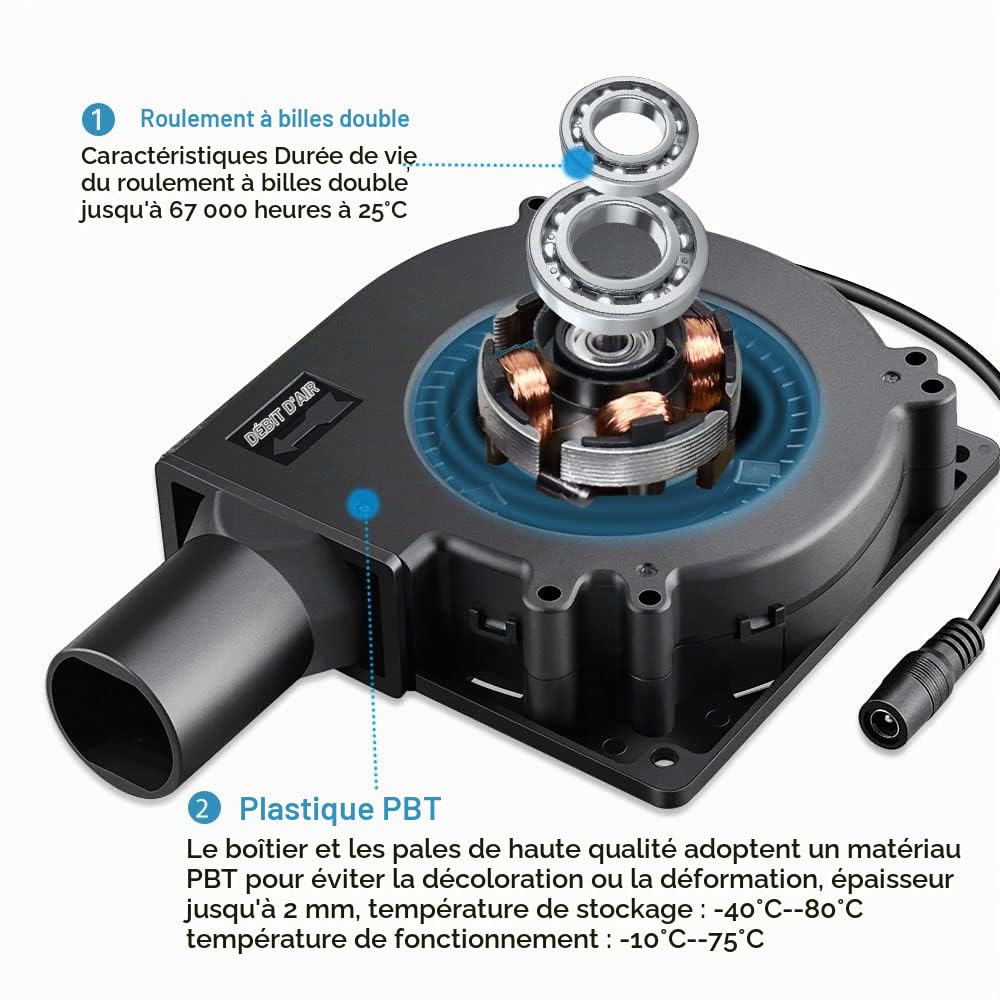 1 Roulement à billes double

Caractéristiques Durée de vie du roulement à billes double jusqu'à 67 000 heures à 25°C

DÉBIT D'AIR

2 Plastique PBT

Le boîtier et les pales de haute qualité adoptent un matériau PBT pour éviter la décoloration ou la déformation, épaisseur jusqu'à 2 mm, température de stockage : -40°C--80°C température de fonctionnement : -10°C--75°C