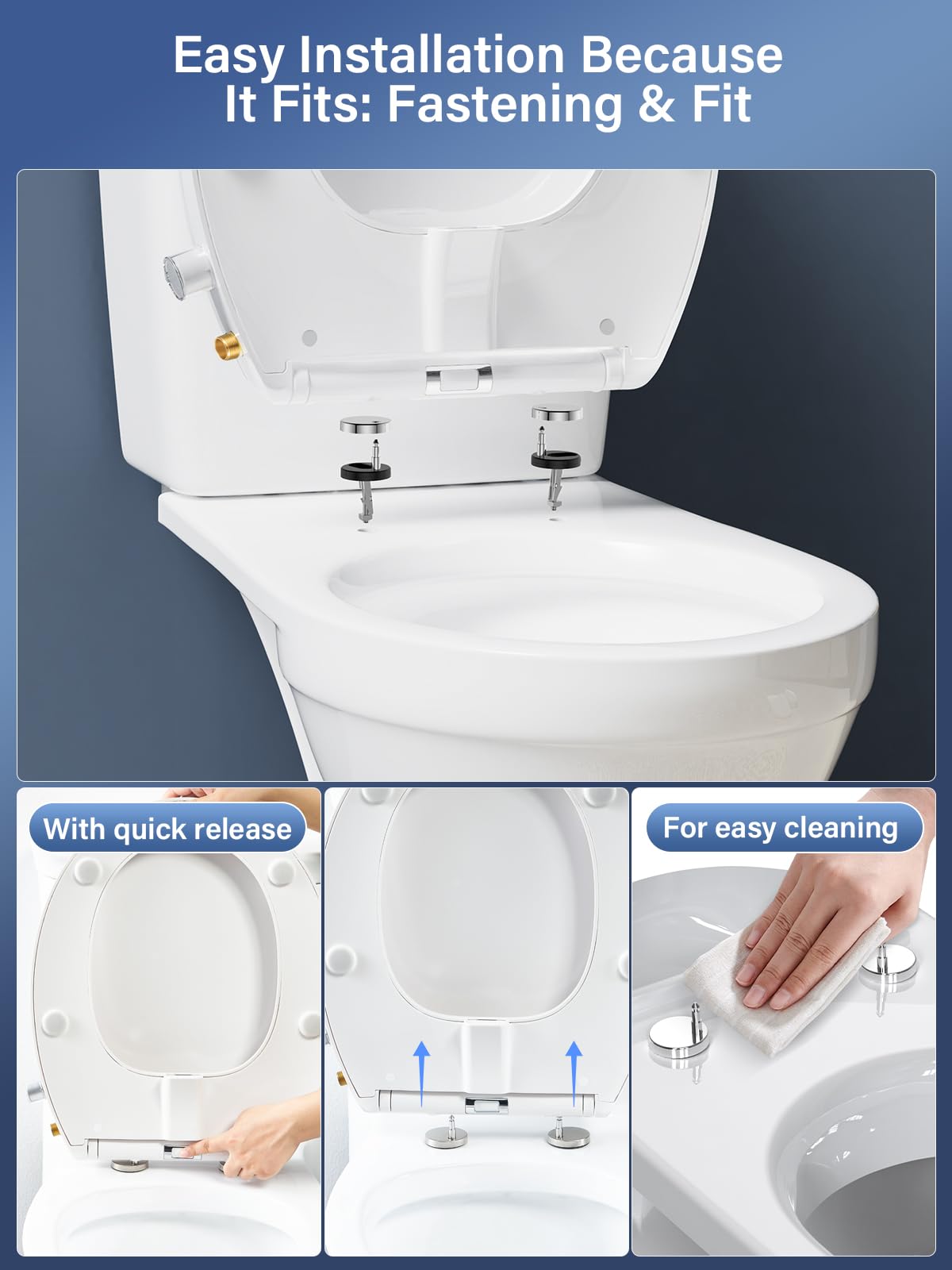 Easy Installation Because It Fits: Fastening & Fit

With quick release

For easy cleaning