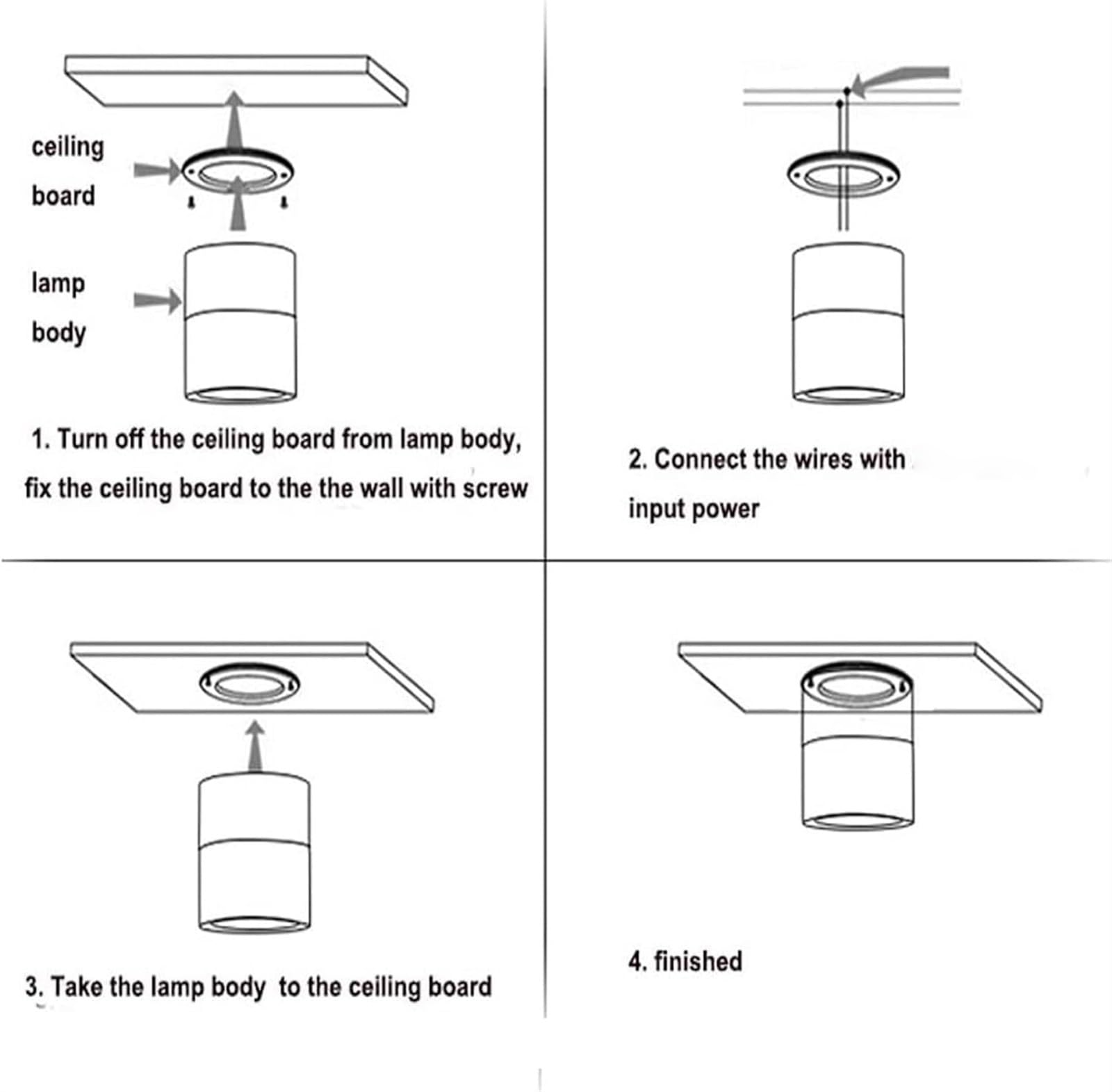 ceiling board

lamp body

1. Turn off the ceiling board from lamp body, fix the ceiling board to the the wall with screw

2. Connect the wires with input power

3. Take the lamp body to the ceiling board

4. finished