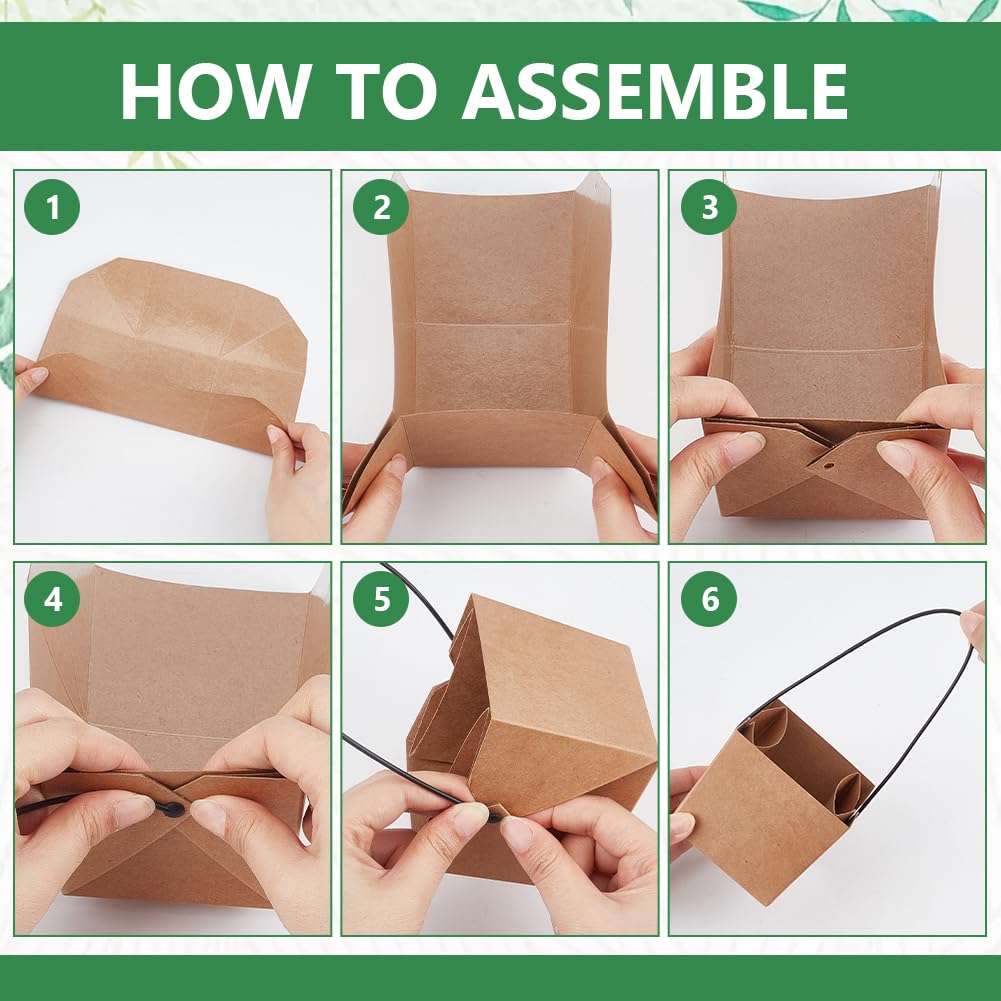 HOW TO ASSEMBLE

1

2

3

4

5

6