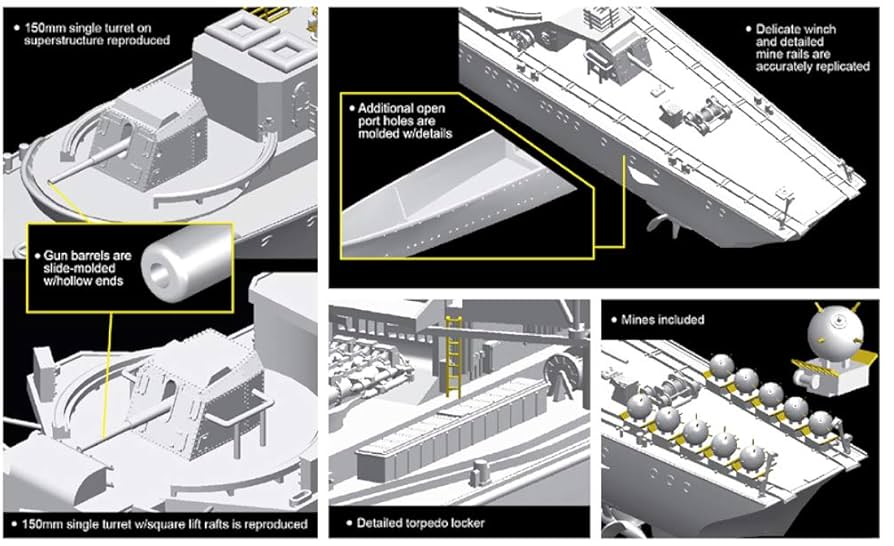 • 150mm single turret on superstructure reproduced

• Gun barrels are slide-molded w/hollow ends

• 150mm single turret w/square lift rafts is reproduced

• Additional open port holes are molded w/details

• Delicate winch and detailed mine rails are accurately replicated

• Detailed torpedo locker

• Mines included