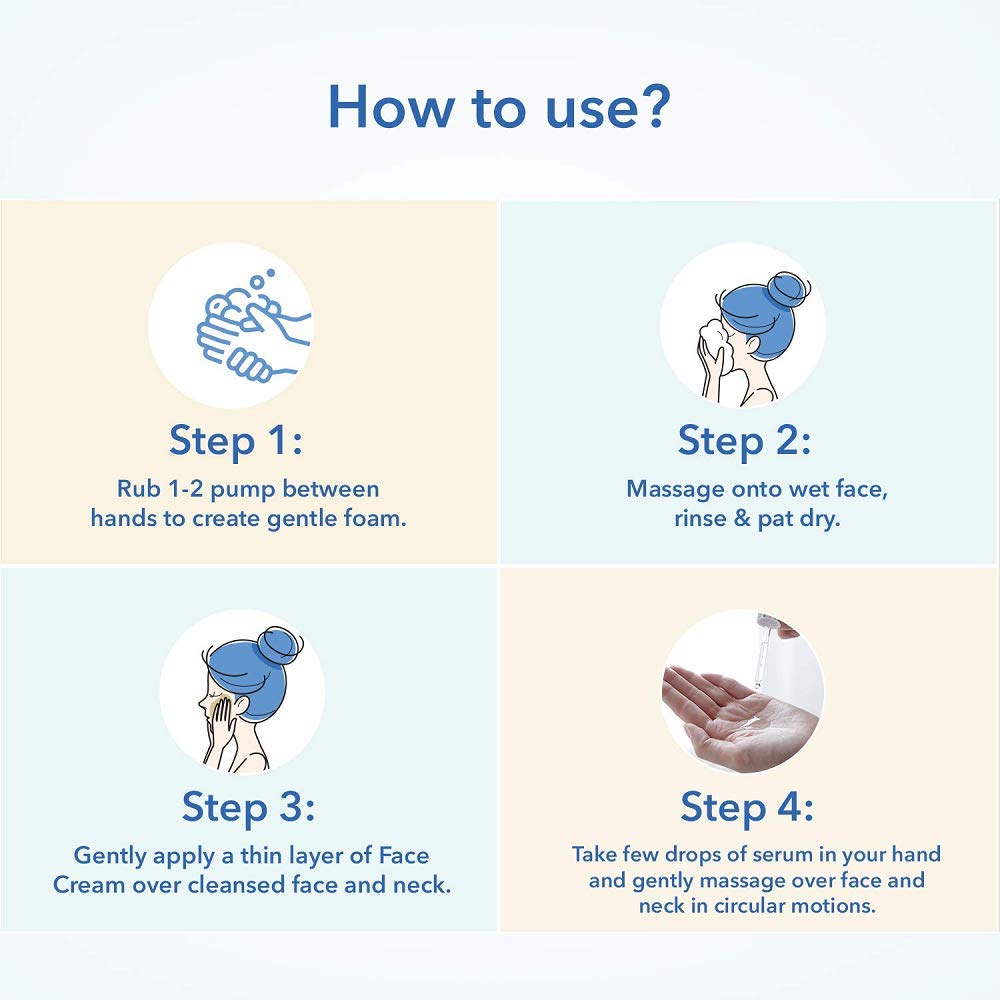 How to use?

Step 1:
Rub 1-2 pump between hands to create gentle foam.

Step 2:
Massage onto wet face, rinse & pat dry.

Step 3:
Gently apply a thin layer of Face Cream over cleansed face and neck.

Step 4:
Take few drops of serum in your hand and gently massage over face and neck in circular motions.