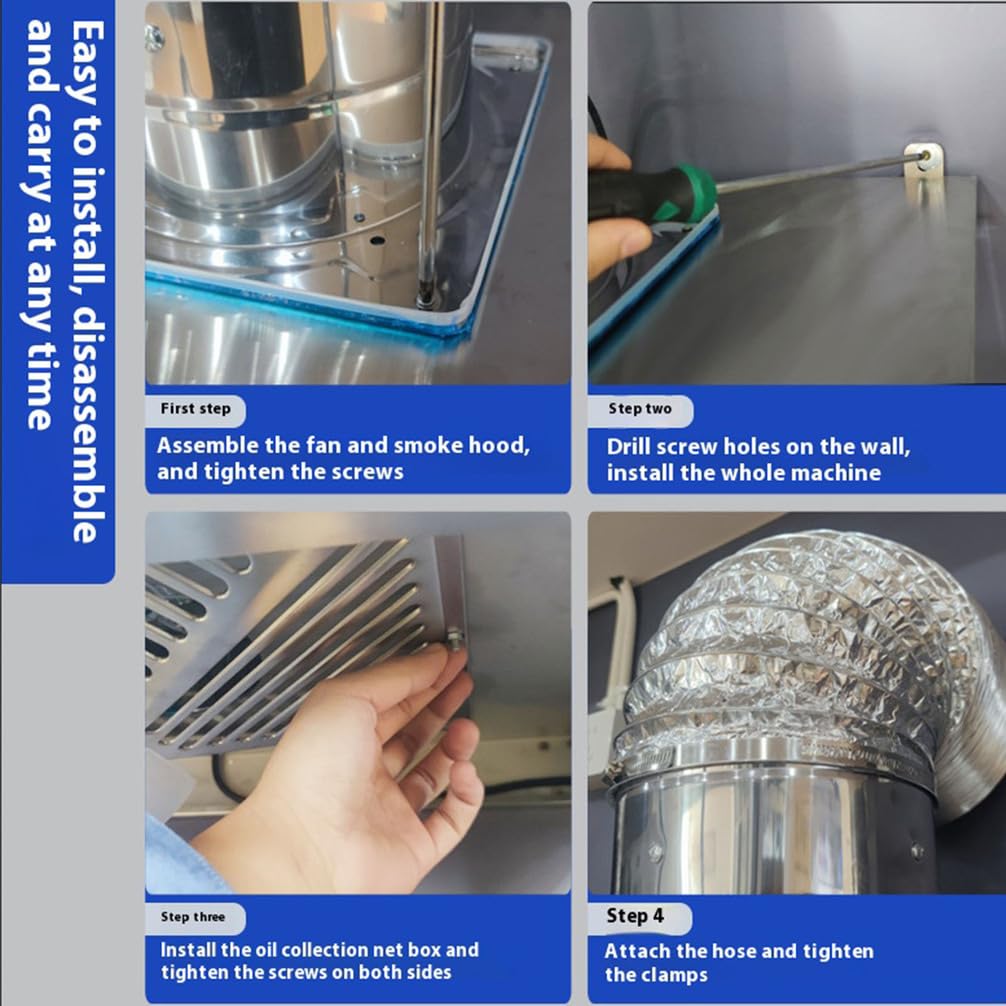 Easy to install, disassemble and carry at any time

First step

Assemble the fan and smoke hood, and tighten the screws

Step two

Drill screw holes on the wall, install the whole machine

Step three

Install the oil collection net box and tighten the screws on both sides

Step 4

Attach the hose and tighten the clamps