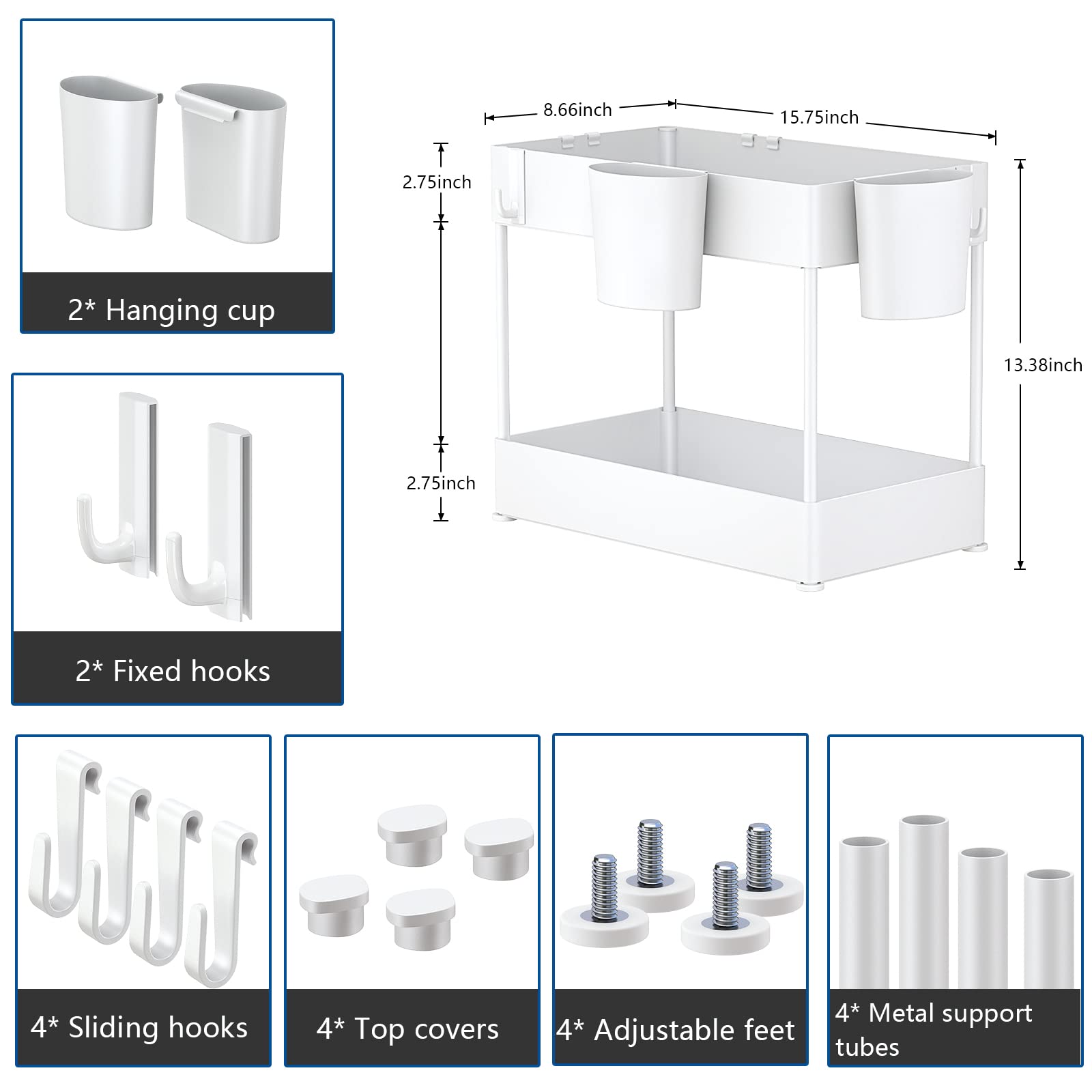 2* Hanging cup

8.66inch

15.75inch

2.75inch

13.38inch

2.75inch

2* Fixed hooks

4* Sliding hooks

4* Top covers

4* Adjustable feet

4* Metal support tubes