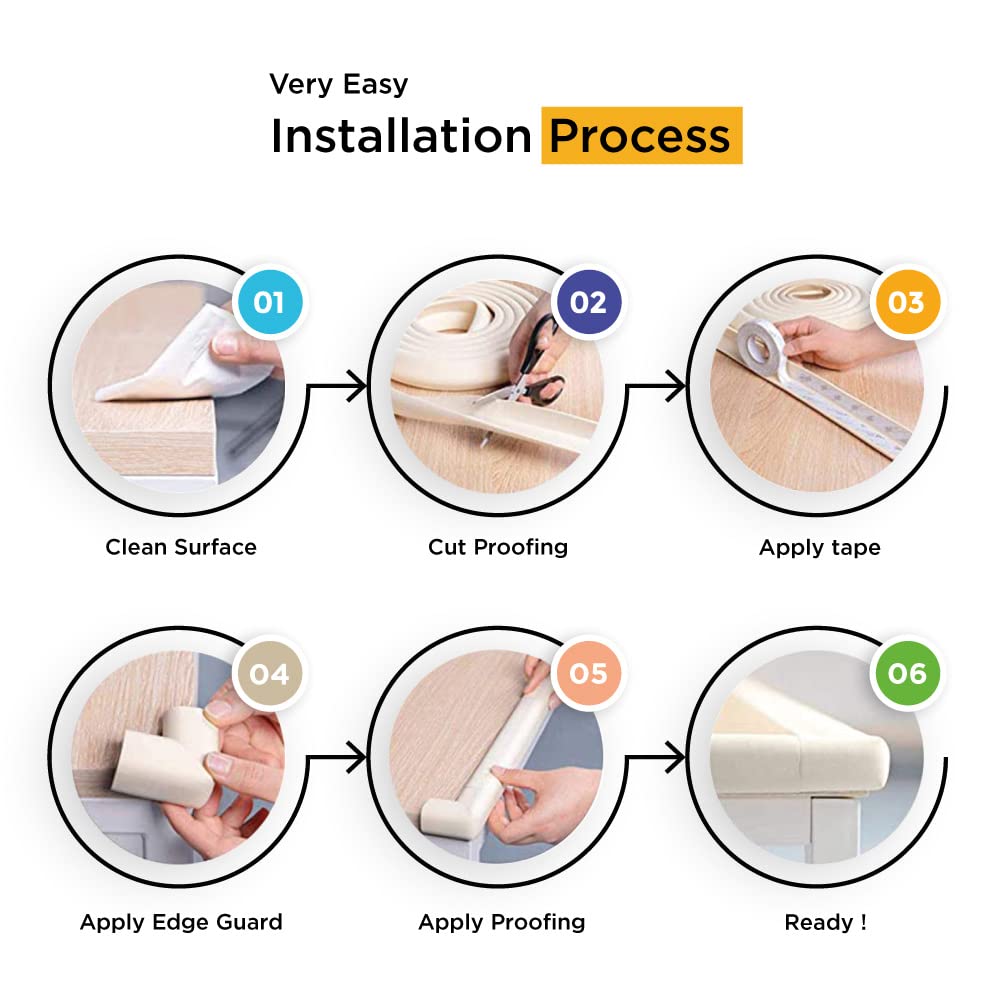 Very Easy
Installation Process

01
Clean Surface

02
Cut Proofing

03
Apply tape

04
Apply Edge Guard

05
Apply Proofing

06
Ready !