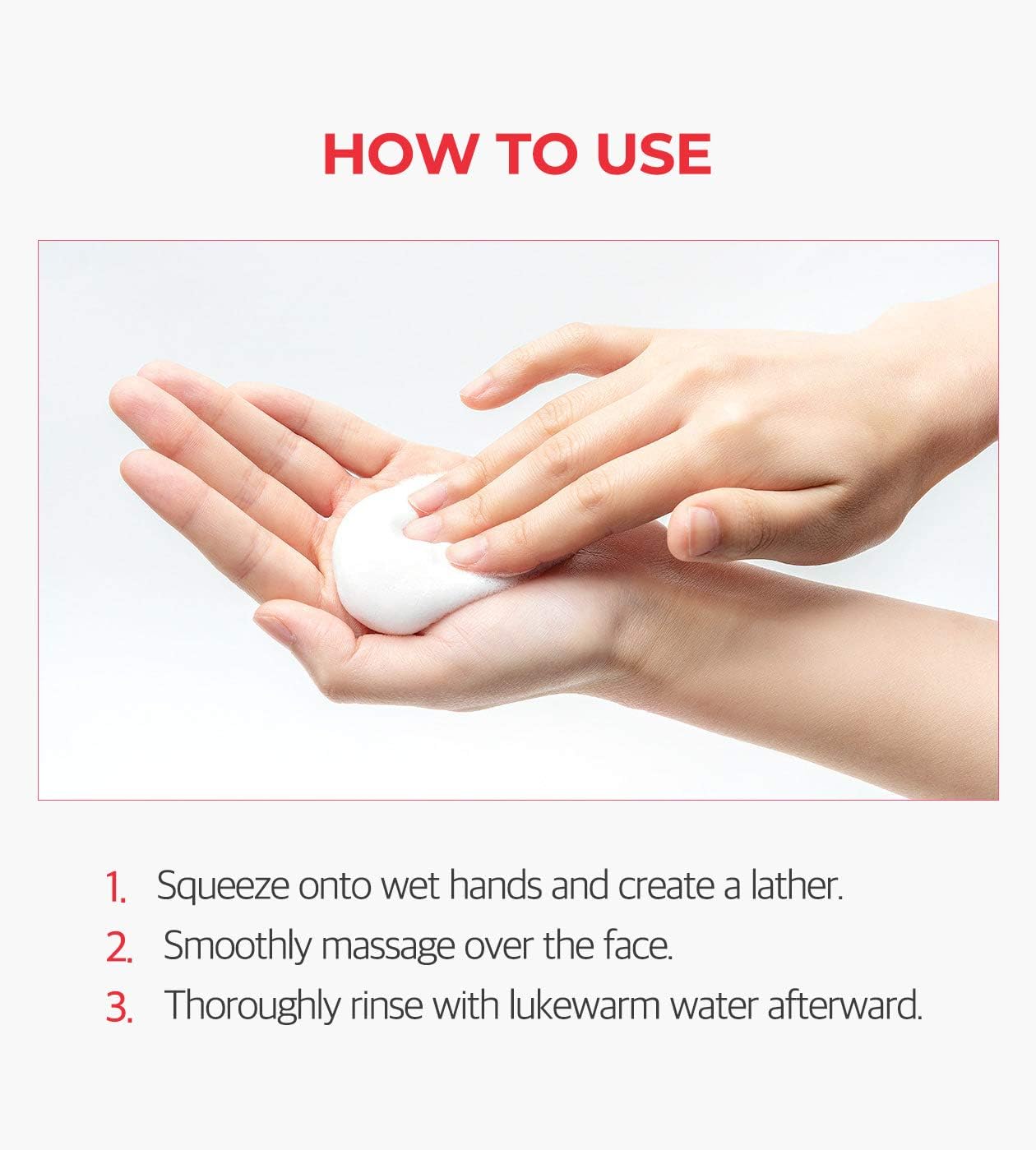 HOW TO USE

1. Squeeze onto wet hands and create a lather.
2. Smoothly massage over the face.
3. Thoroughly rinse with lukewarm water afterward.