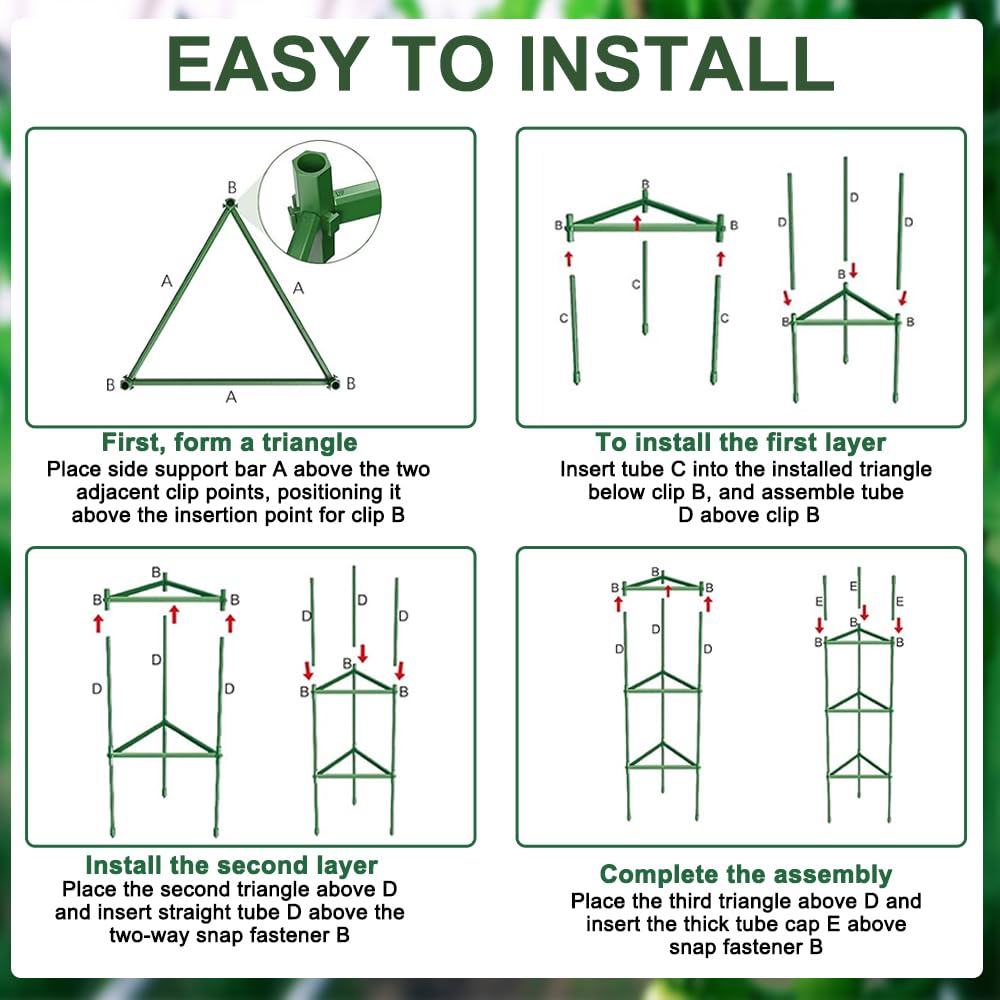 EASY TO INSTALL

B
A
A
B
A
B

First, form a triangle
Place side support bar A above the two adjacent clip points, positioning it above the insertion point for clip B

B
B
B
C
C
C
D
D
D
B
B
B

To install the first layer
Insert tube C into the installed triangle below clip B, and assemble tube D above clip B

B
B
B
D
D
D
D
D
D
B
B
B

Install the second layer
Place the second triangle above D and insert straight tube D above the two-way snap fastener B

B
B
B
D
D
D
E
E
E
B
B
B

Complete the assembly
Place the third triangle above D and insert the thick tube cap E above snap fastener B