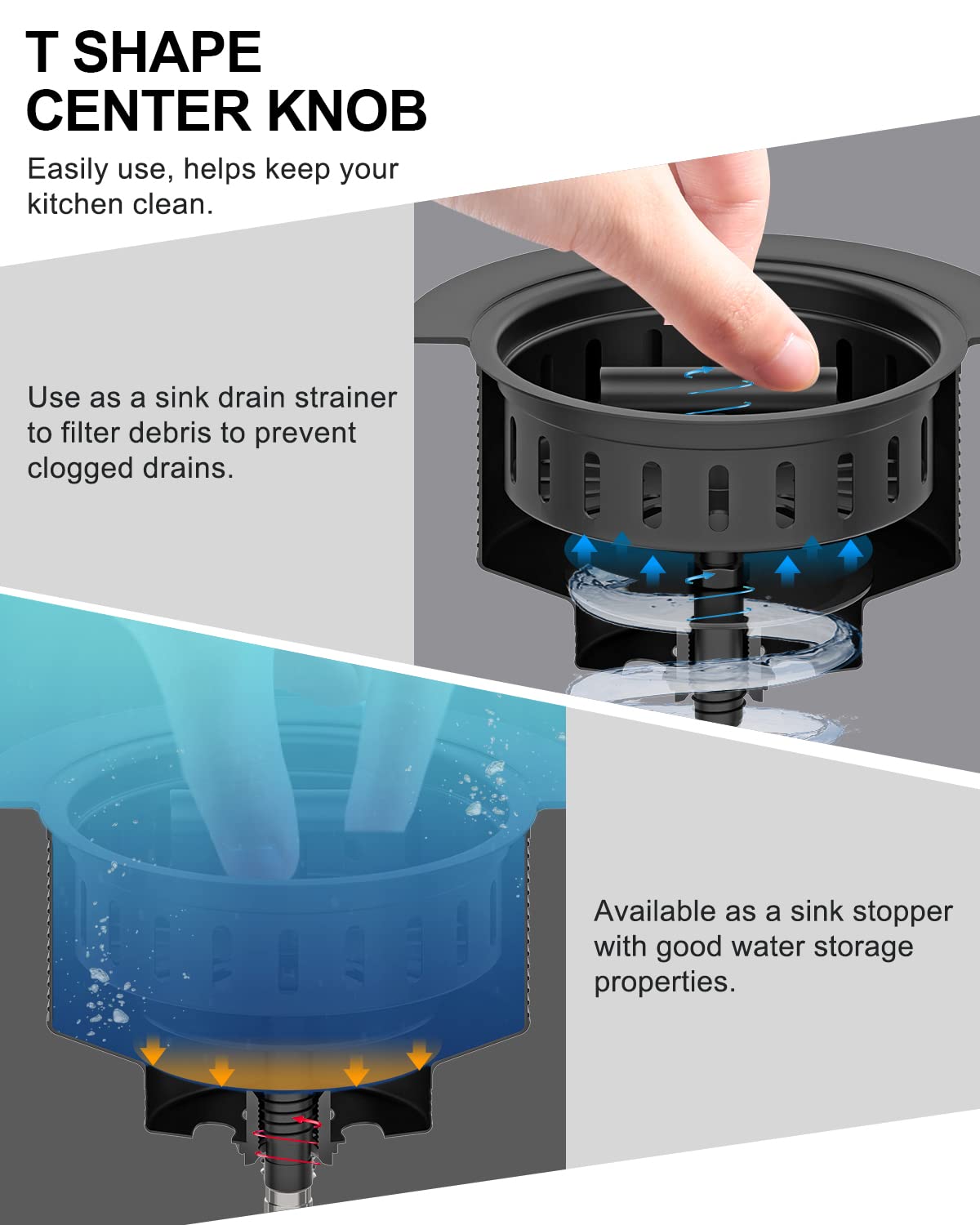 T SHAPE
CENTER KNOB

Easily use, helps keep your kitchen clean.

Use as a sink drain strainer to filter debris to prevent clogged drains.

Available as a sink stopper with good water storage properties.