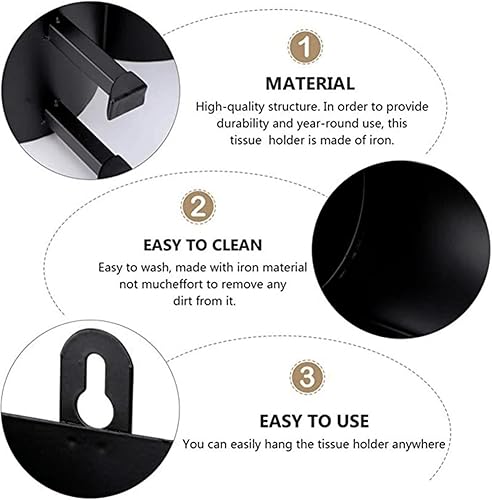 1

MATERIAL

High-quality structure. In order to provide durability and year-round use, this tissue holder is made of iron.

2

EASY TO CLEAN

Easy to wash, made with iron material not mucheffort to remove any dirt from it.

3

EASY TO USE

You can easily hang the tissue holder anywhere