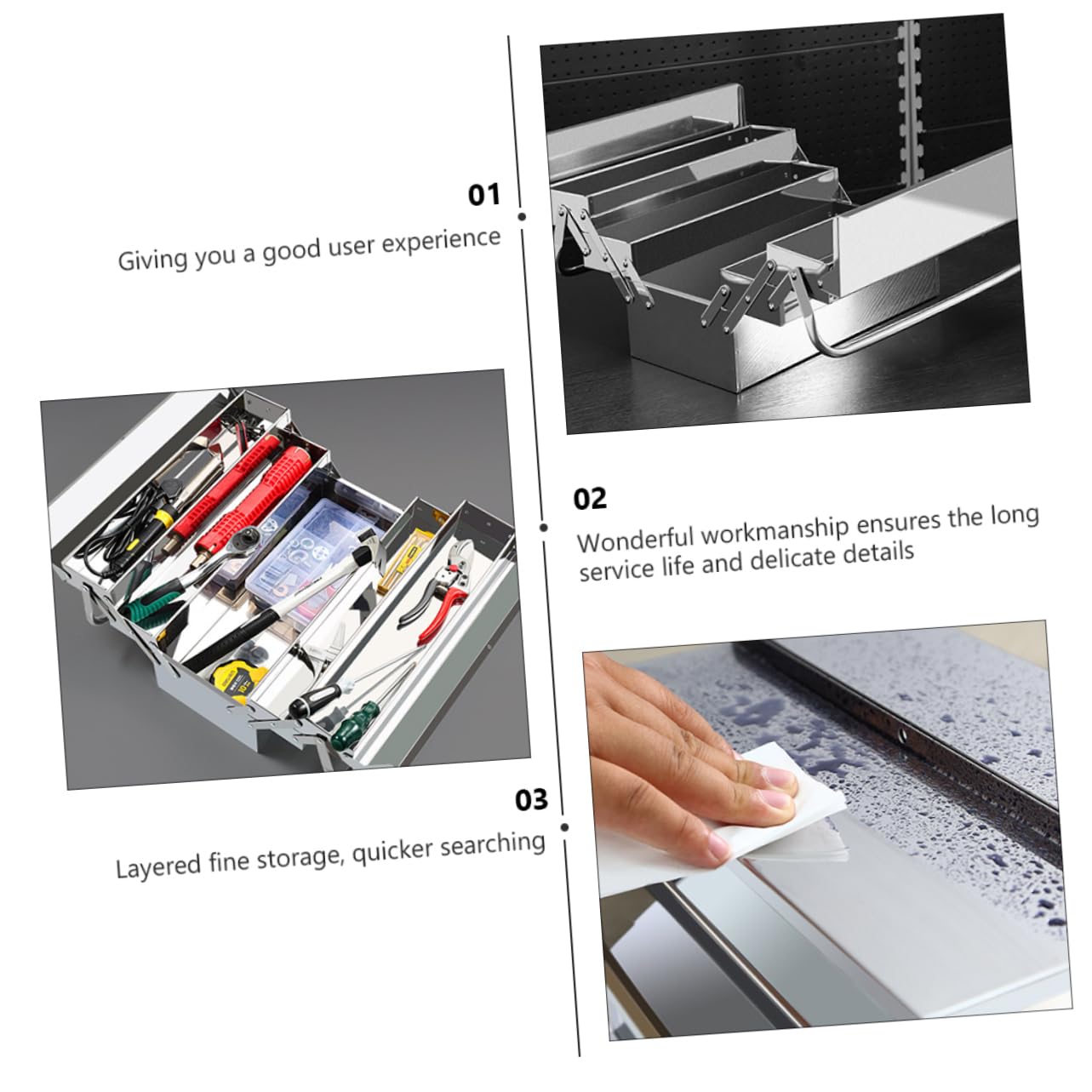 01

Giving you a good user experience

02

Wonderful workmanship ensures the long service life and delicate details

03

Layered fine storage, quicker searching