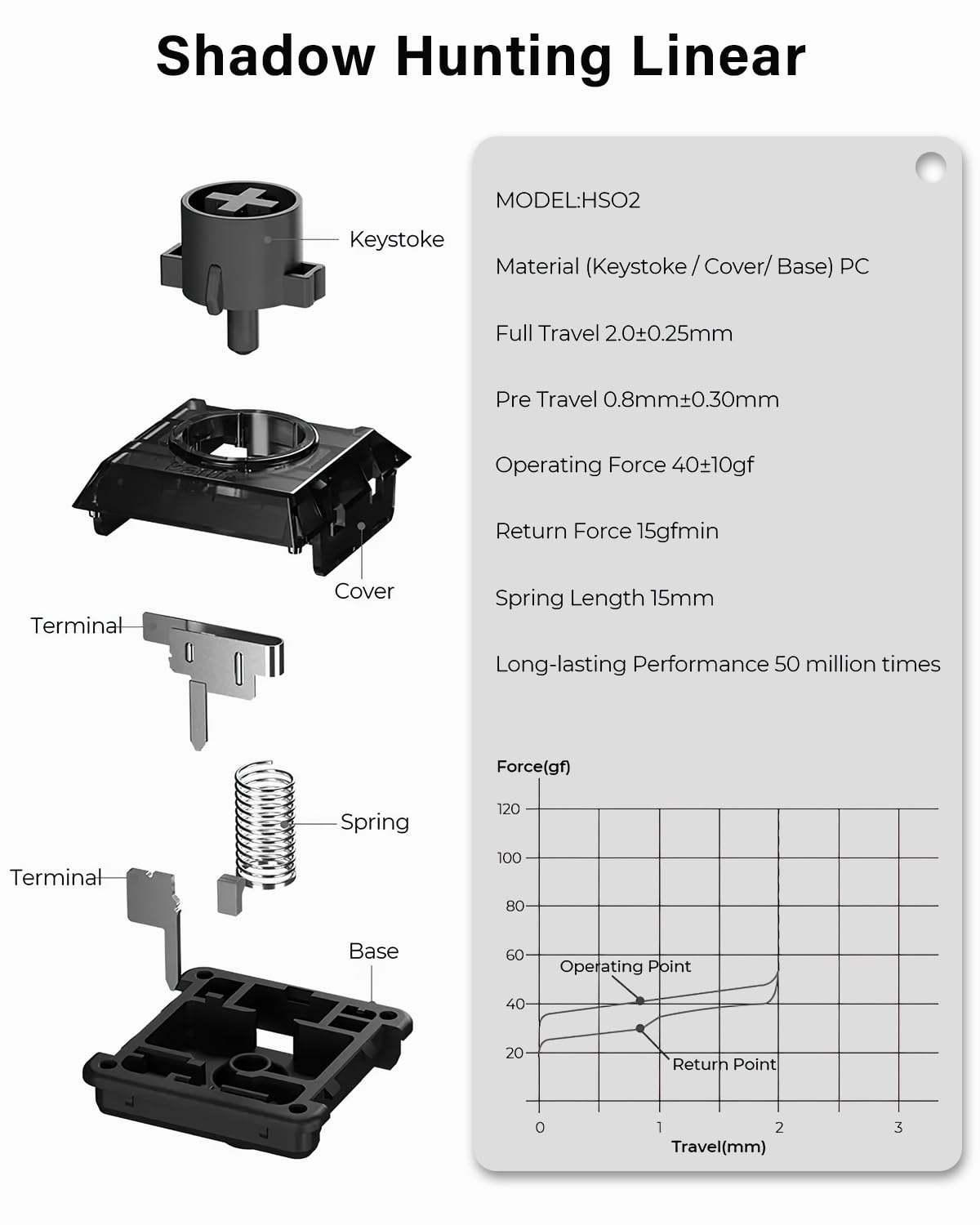 Shadow Hunting Linear

Keystoke

Cover

Terminal

Spring

Terminal

Base

MODEL:HSO2

Material (Keystoke / Cover/ Base) PC

Full Travel 2.0±0.25mm

Pre Travel 0.8mm±0.30mm

Operating Force 40±10gf

Return Force 15gfmin

Spring Length 15mm

Long-lasting Performance 50 million times

Force(gf)

120

100

80

60

40

20

Operating Point

Return Point

0

1

2

3

Travel(mm)