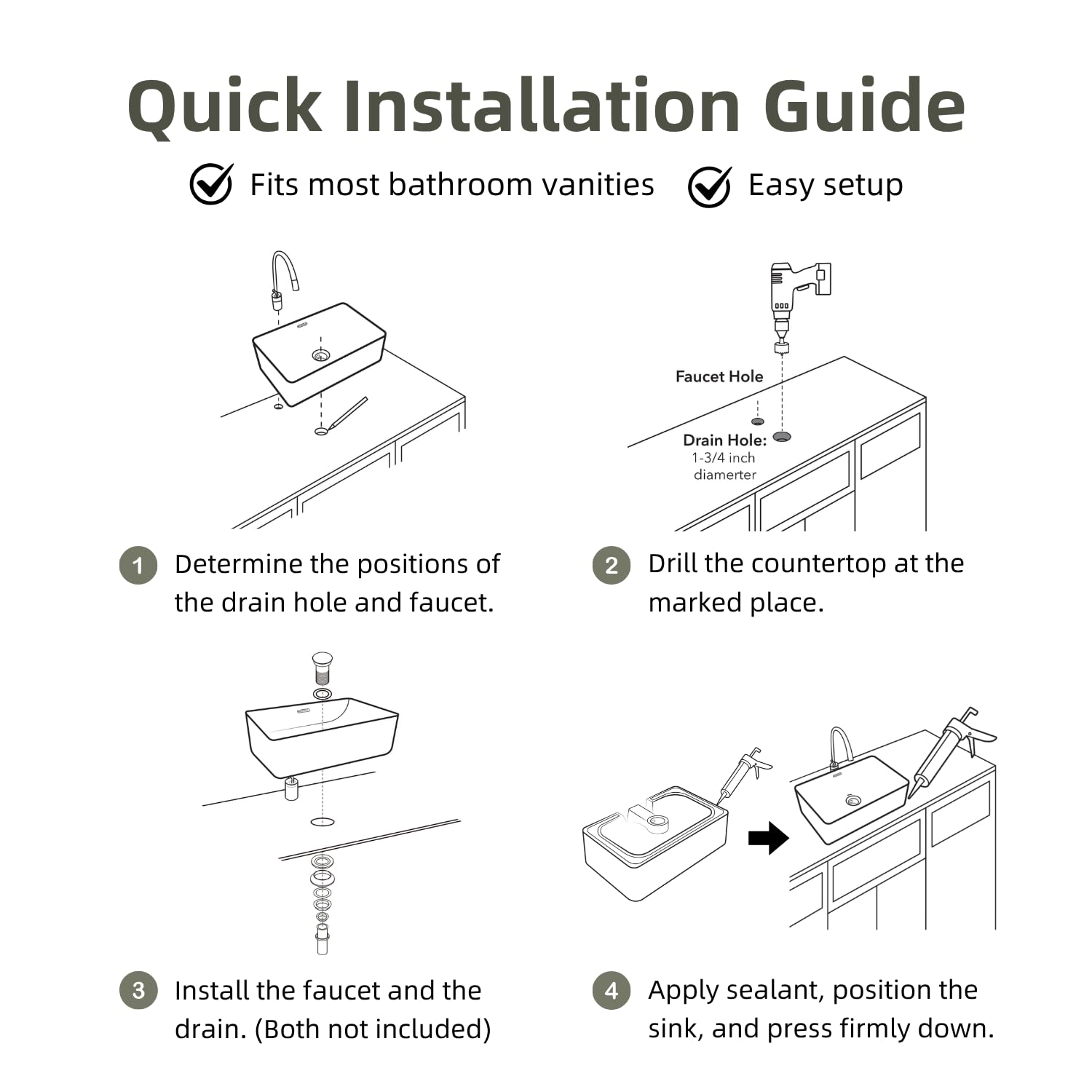 Quick Installation Guide

Fits most bathroom vanities

Easy setup

Faucet Hole

Drain Hole:
1-3/4 inch
diamerter

1 Determine the positions of the drain hole and faucet.

2 Drill the countertop at the marked place.

3 Install the faucet and the drain. (Both not included)

4 Apply sealant, position the sink, and press firmly down.