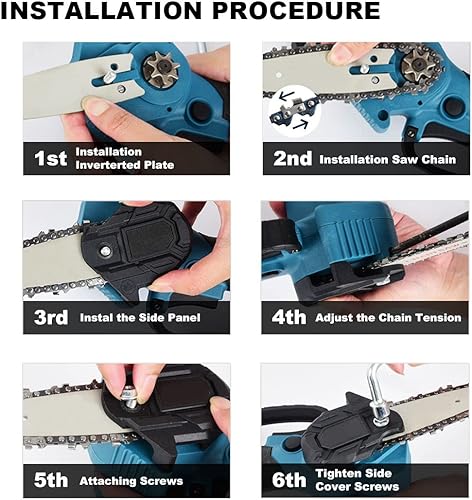 INSTALLATION PROCEDURE

1st Installation Inverterted Plate

2nd Installation Saw Chain

3rd Instal the Side Panel

4th Adjust the Chain Tension

5th Attaching Screws

6th Tighten Side Cover Screws