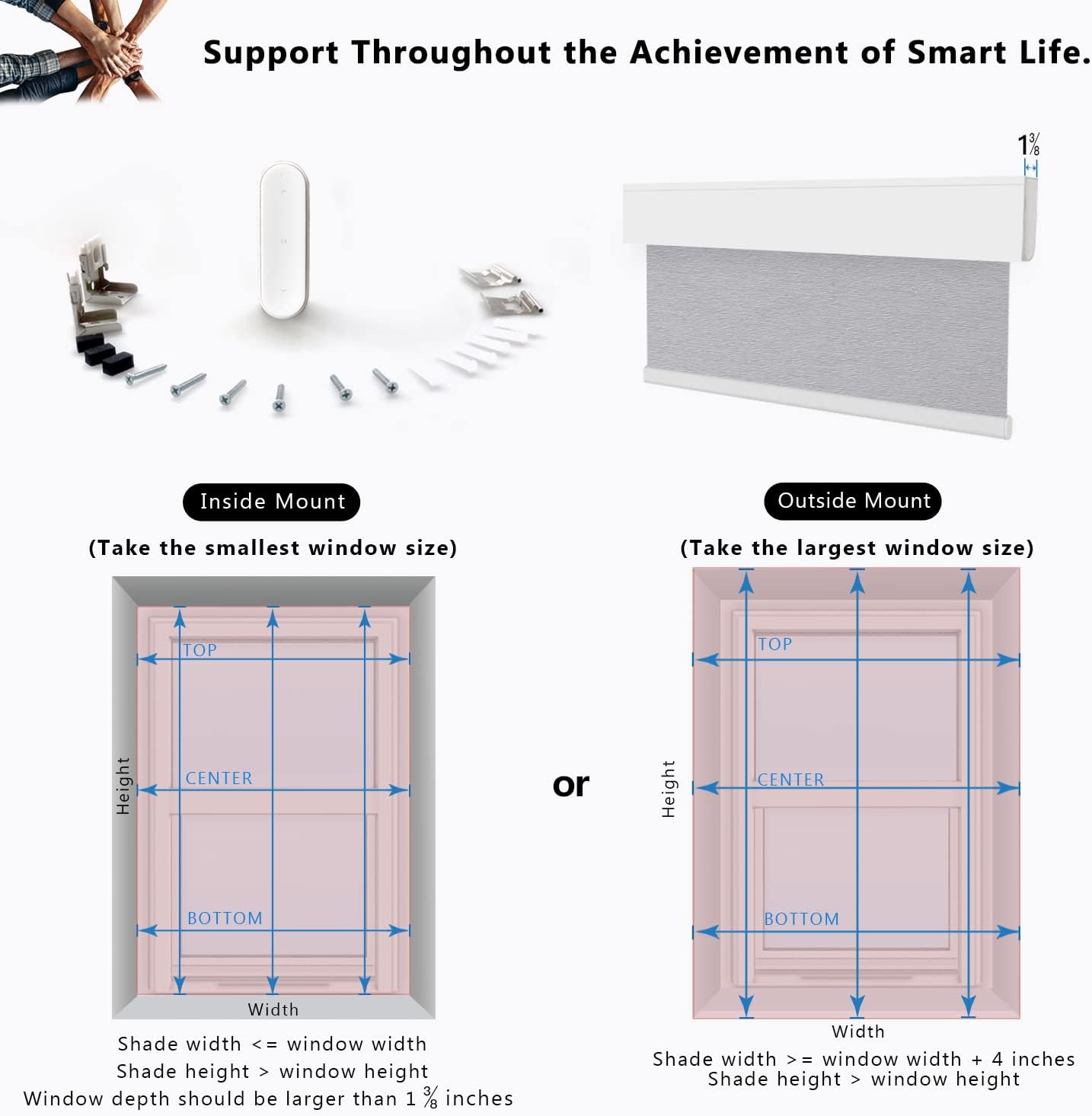 Support Throughout the Achievement of Smart Life.

$1\frac{3}{8}$

Inside Mount

(Take the smallest window size)

TOP

CENTER

BOTTOM

Height

Width

Shade width <= window width
Shade height > window height
Window depth should be larger than $1\frac{3}{8}$ inches

or

Outside Mount

(Take the largest window size)

TOP

CENTER

BOTTOM

Height

Width

Shade width >= window width + 4 inches
Shade height > window height