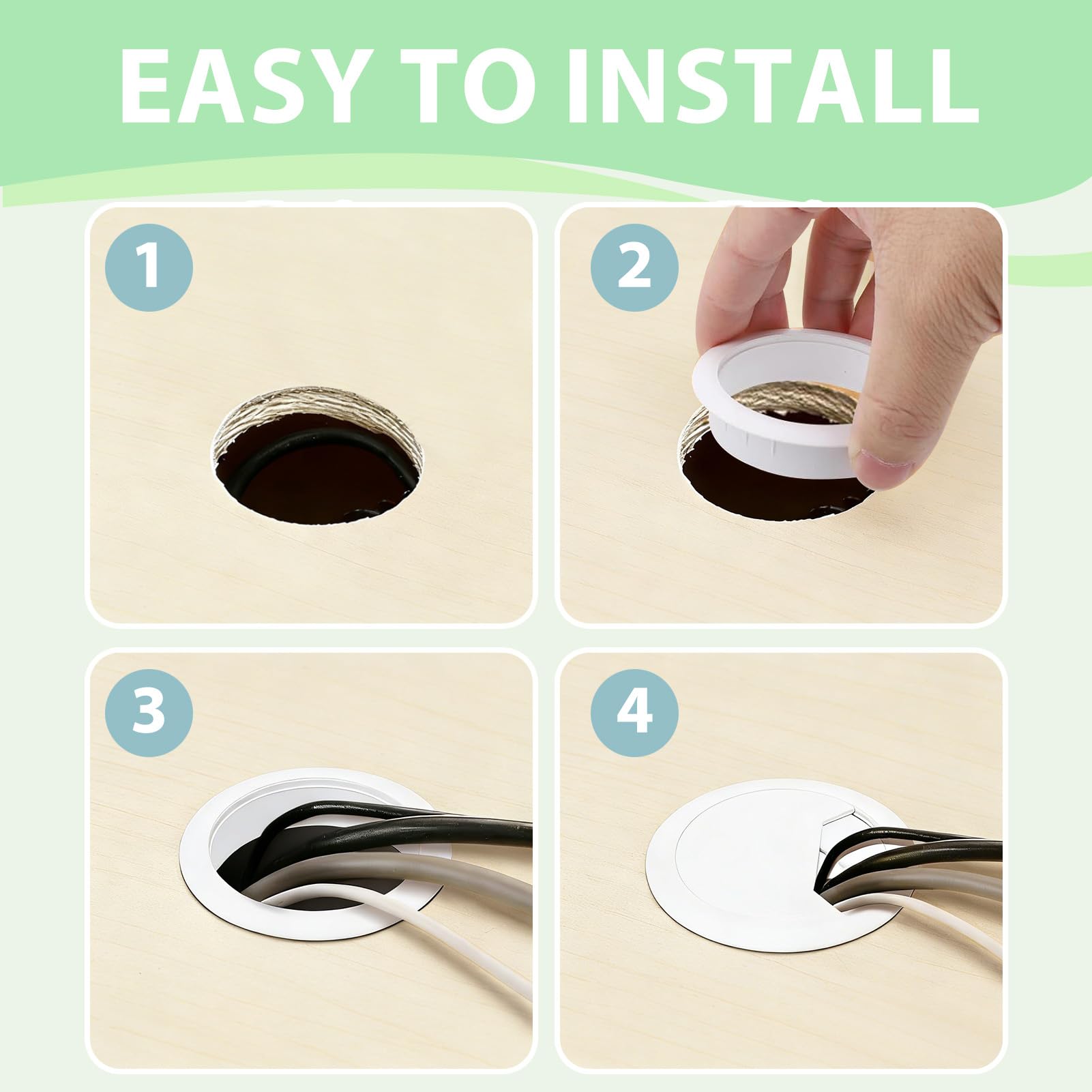 EASY TO INSTALL

1

2

3

4