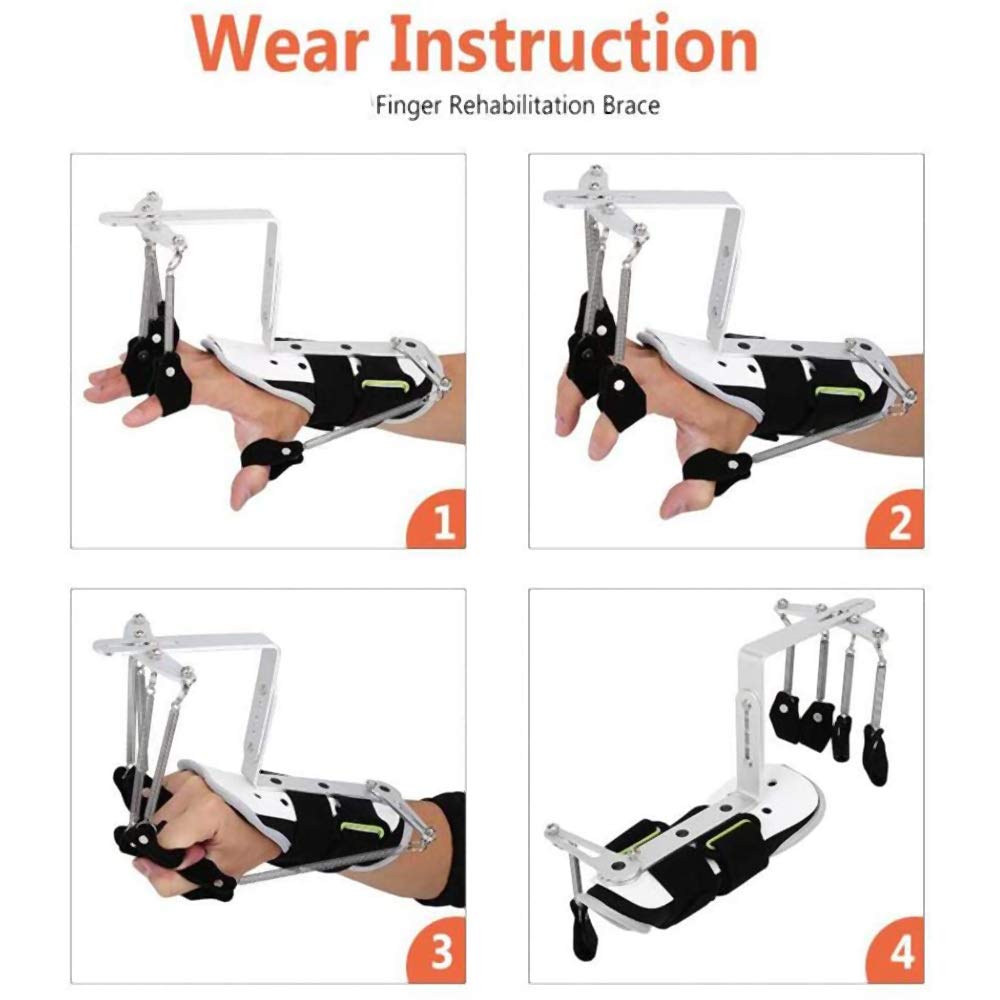 Wear Instruction

Finger Rehabilitation Brace

1

2

3

4