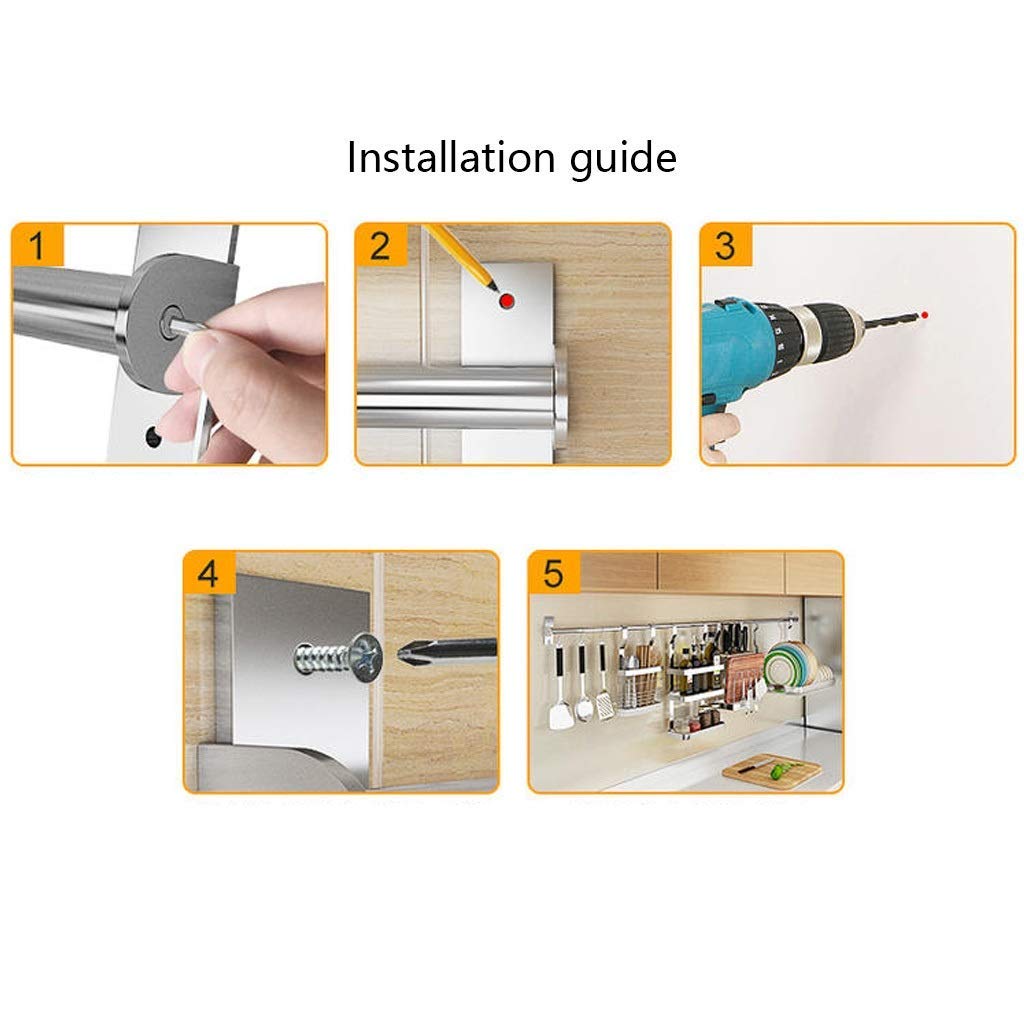 Installation guide

1

2

3

4

5