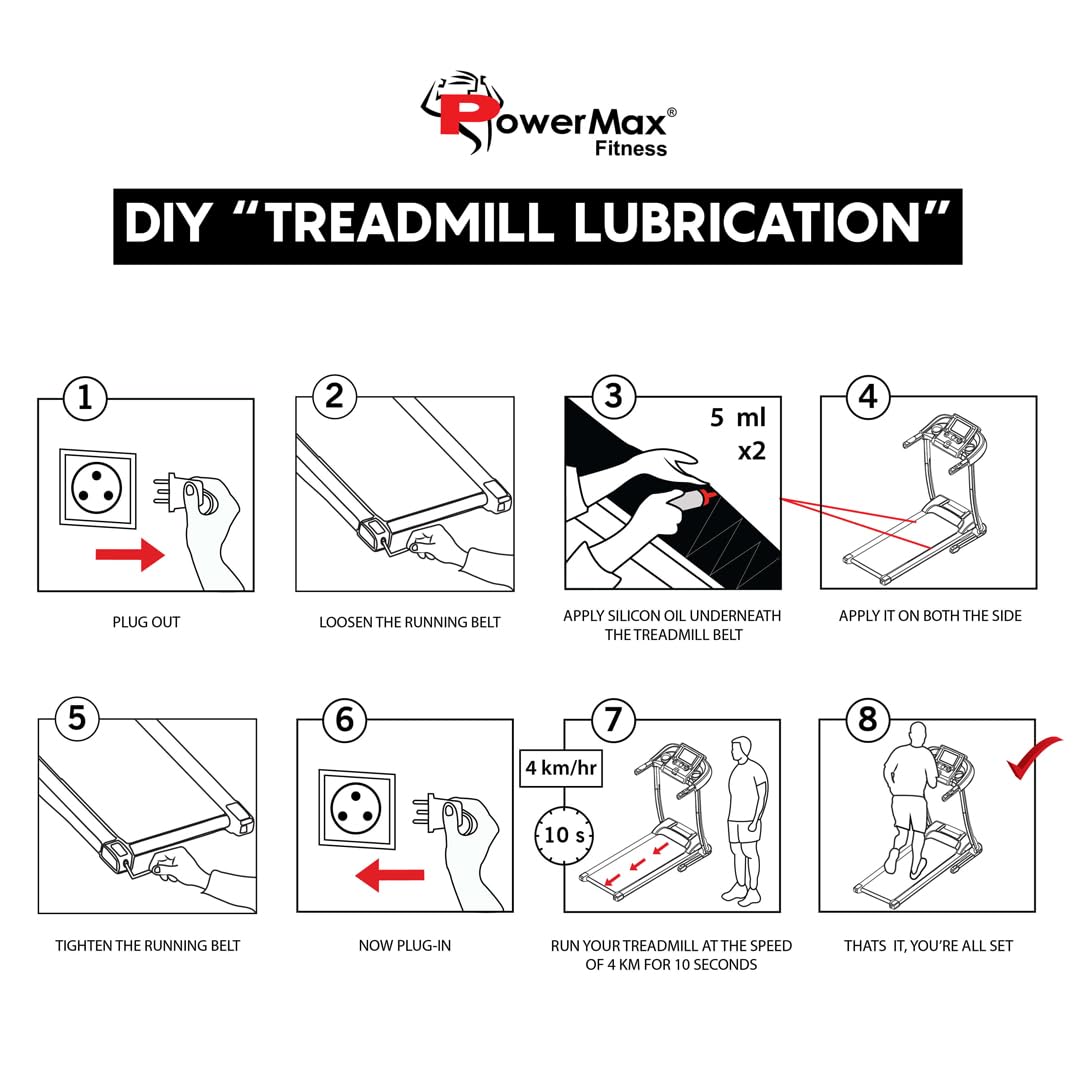 PowerMax®
Fitness

DIY "TREADMILL LUBRICATION"

1
PLUG OUT

2
LOOSEN THE RUNNING BELT

3
5 ml
x2
APPLY SILICON OIL UNDERNEATH THE TREADMILL BELT

4
APPLY IT ON BOTH THE SIDE

5
TIGHTEN THE RUNNING BELT

6
NOW PLUG-IN

7
4 km/hr
10 s
RUN YOUR TREADMILL AT THE SPEED OF 4 KM FOR 10 SECONDS

8
THATS IT, YOU'RE ALL SET