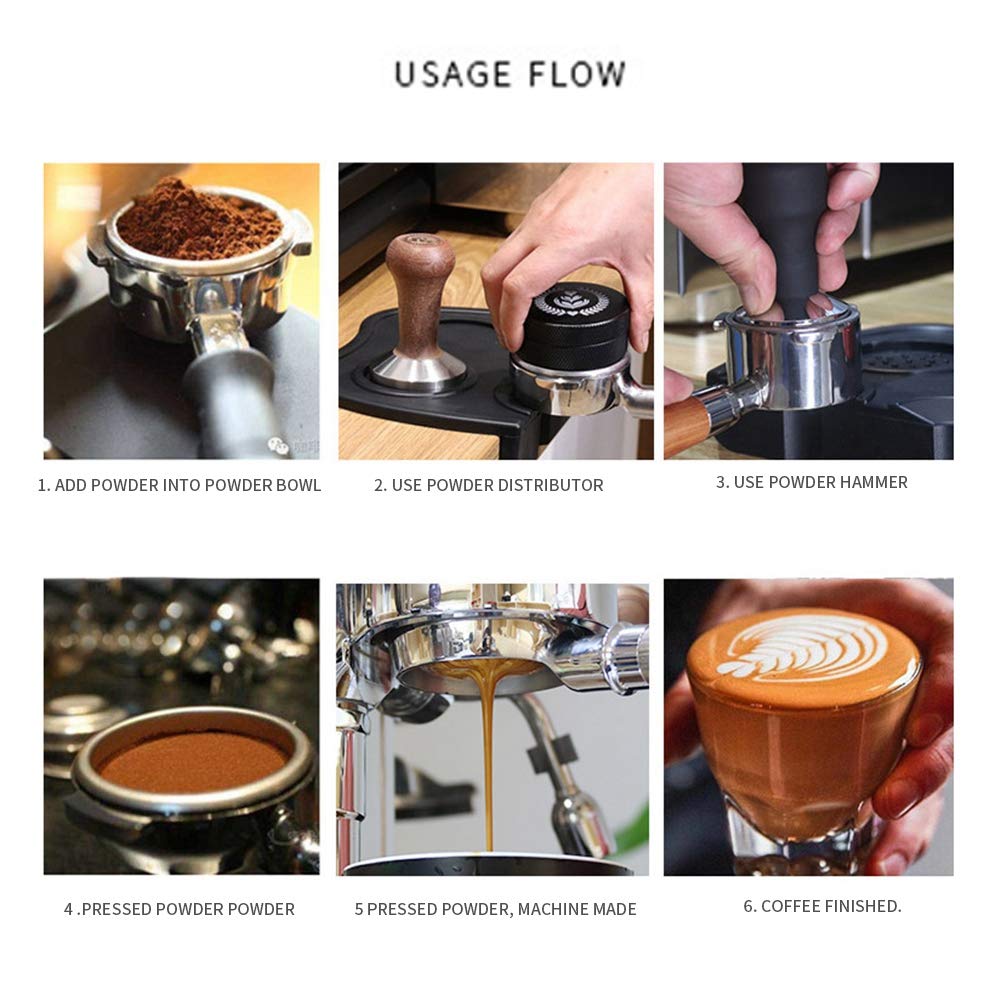 USAGE FLOW

1. ADD POWDER INTO POWDER BOWL

2. USE POWDER DISTRIBUTOR

3. USE POWDER HAMMER

4 .PRESSED POWDER POWDER

5 PRESSED POWDER, MACHINE MADE

6. COFFEE FINISHED.