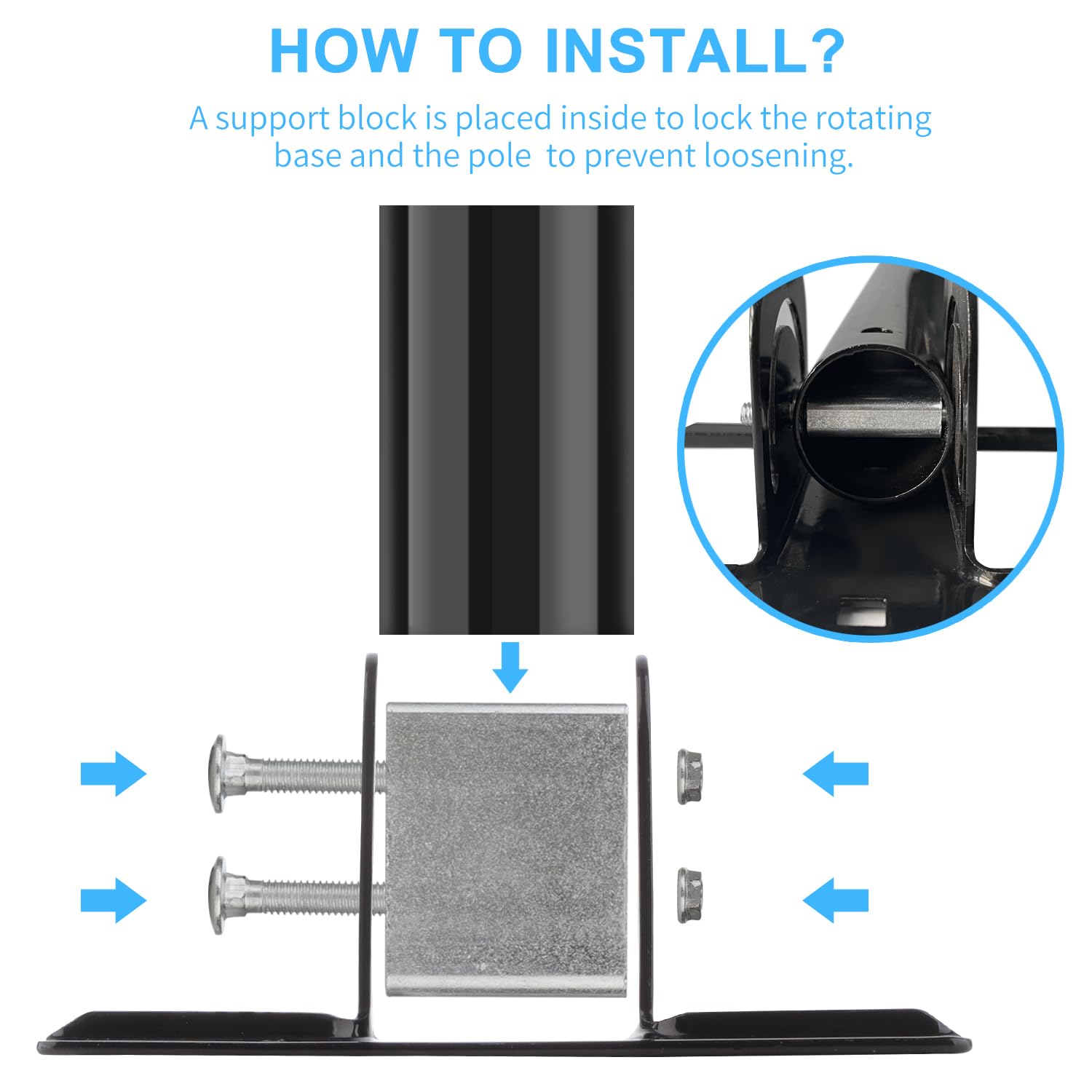 HOW TO INSTALL?

A support block is placed inside to lock the rotating base and the pole  to prevent loosening.