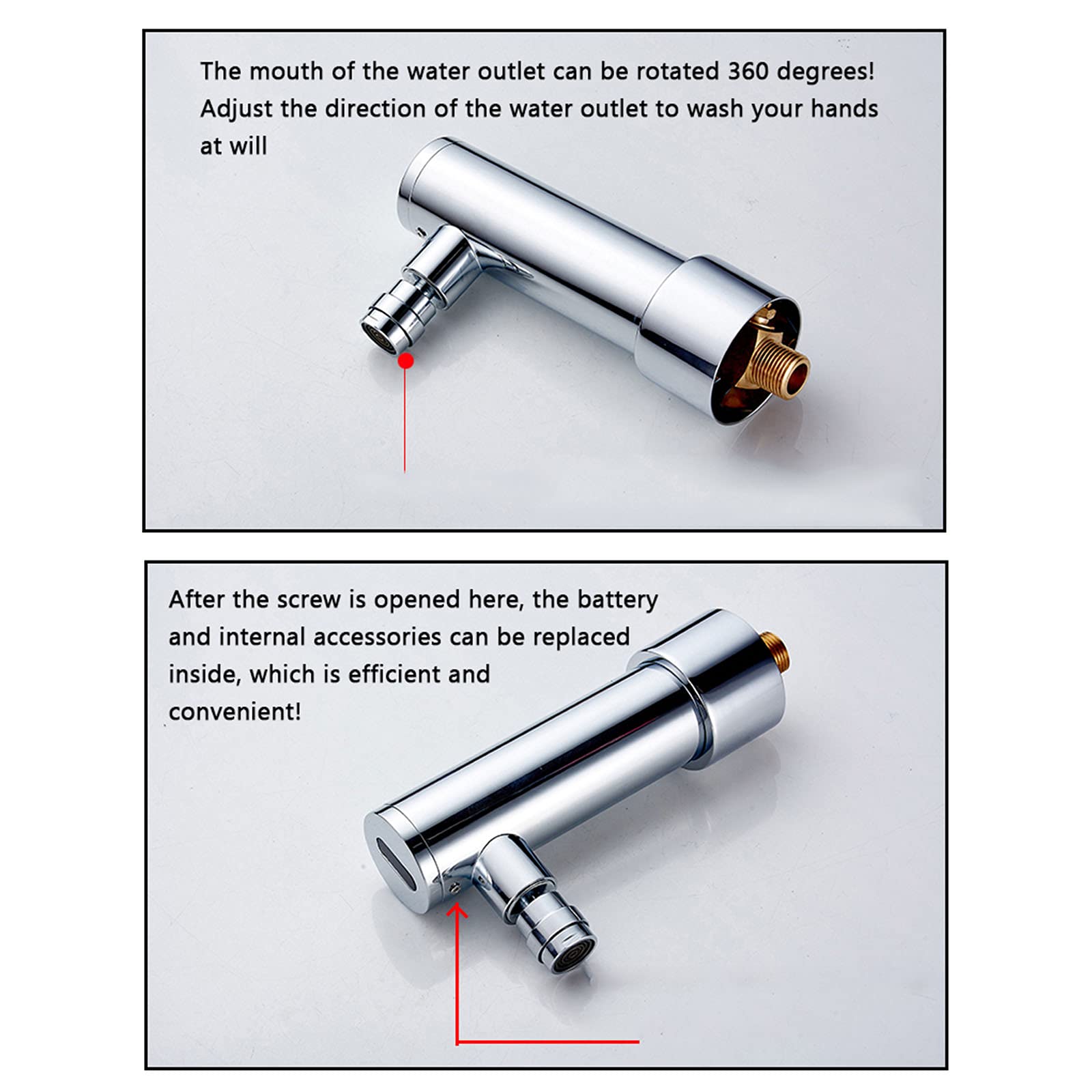 The mouth of the water outlet can be rotated 360 degrees! Adjust the direction of the water outlet to wash your hands at will

After the screw is opened here, the battery and internal accessories can be replaced inside, which is efficient and convenient!