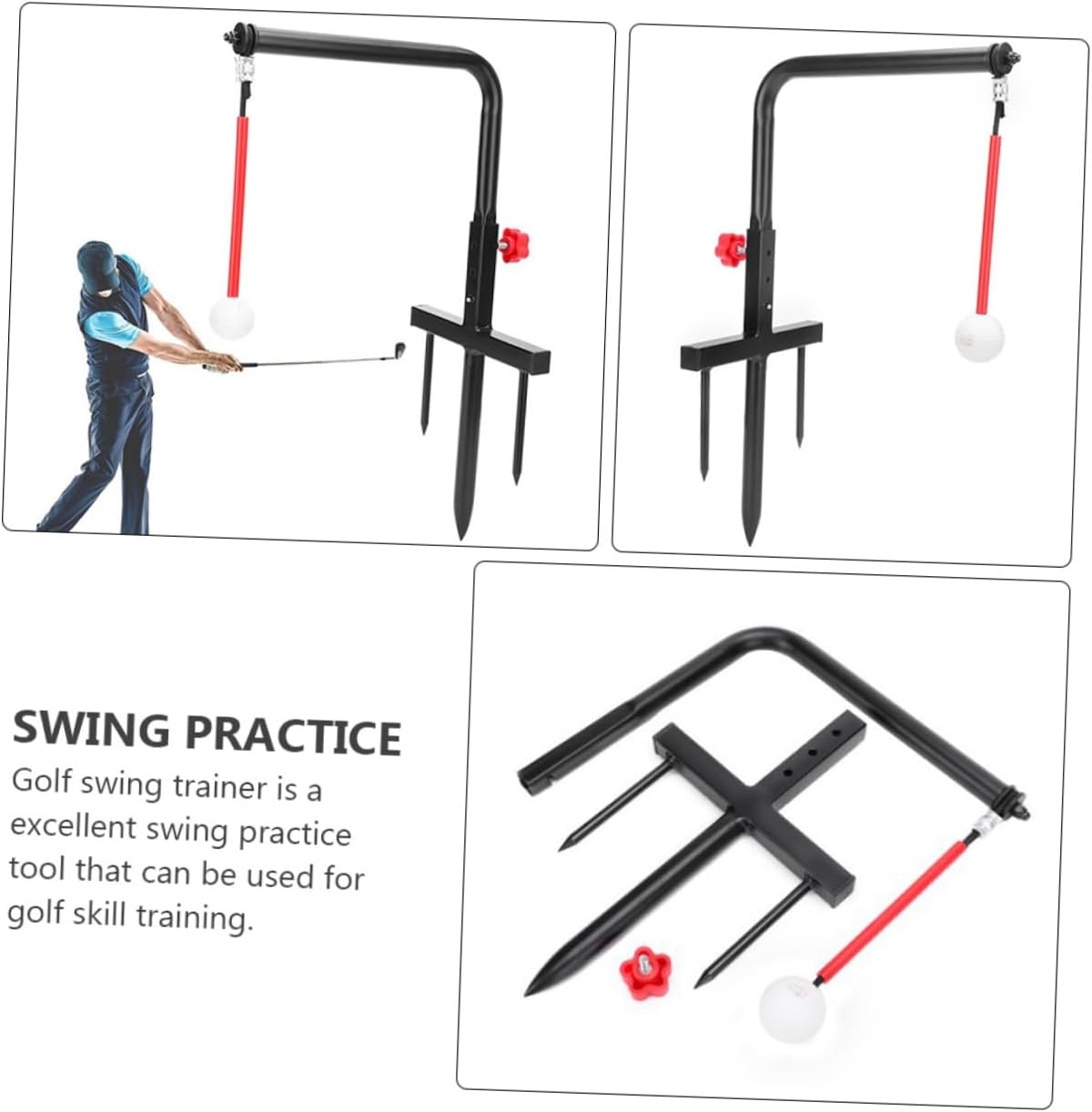 SWING PRACTICE

Golf swing trainer is a excellent swing practice tool that can be used for golf skill training.