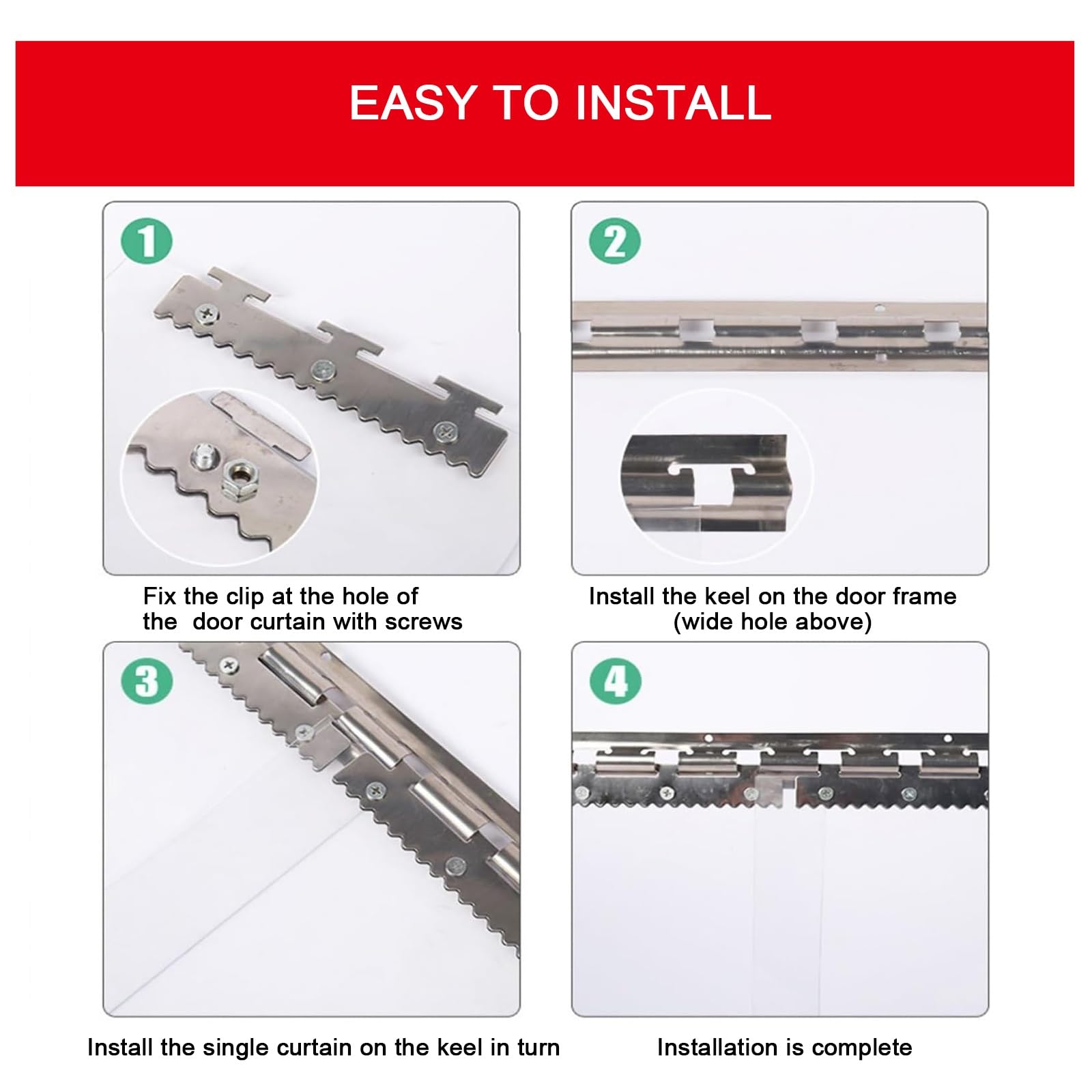 EASY TO INSTALL

1

Fix the clip at the hole of the door curtain with screws

2

Install the keel on the door frame (wide hole above)

3

Install the single curtain on the keel in turn

4

Installation is complete