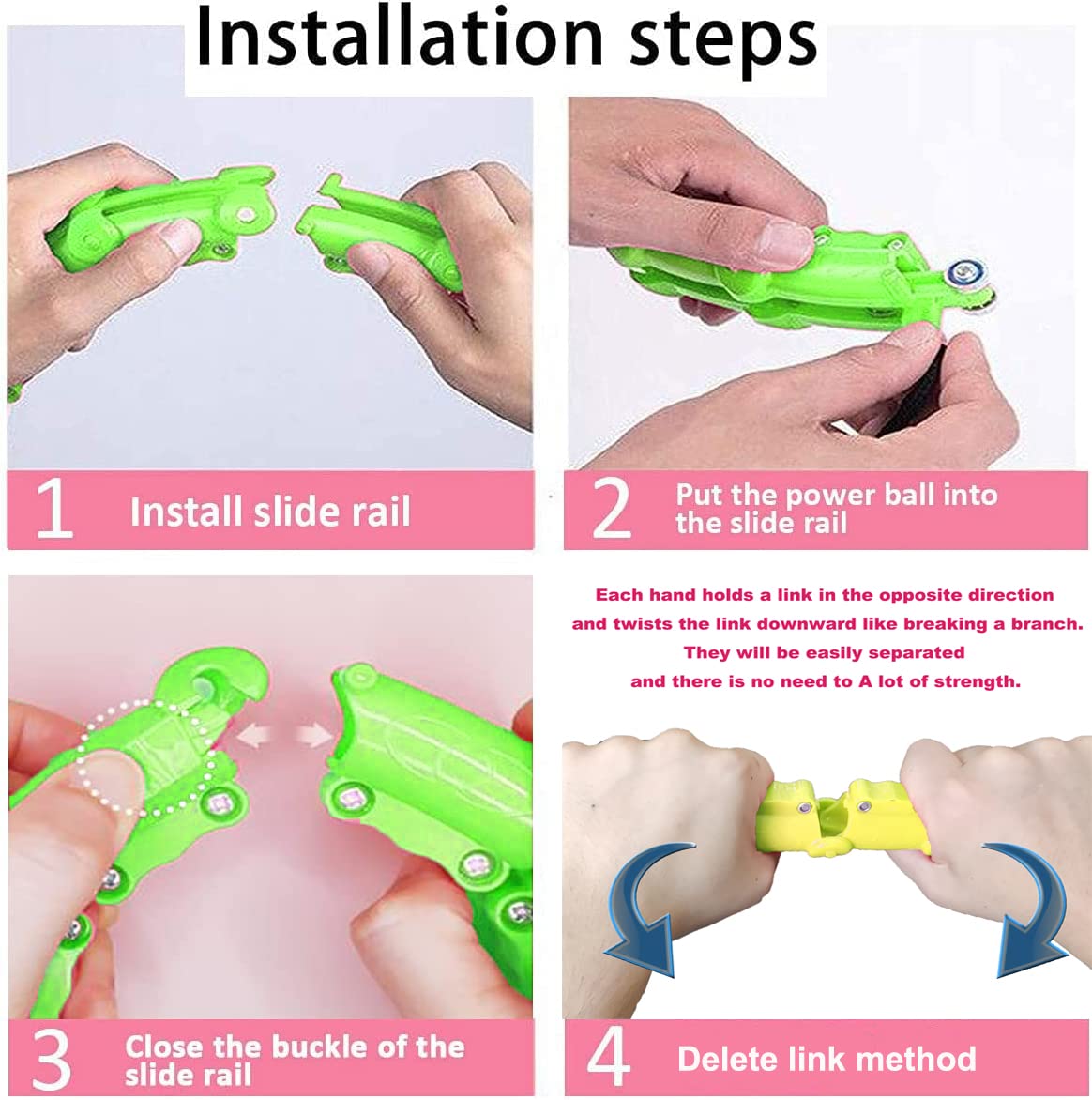 Installation steps

1 Install slide rail

2 Put the power ball into the slide rail

3 Close the buckle of the slide rail

Each hand holds a link in the opposite direction and twists the link downward like breaking a branch. They will be easily separated and there is no need to A lot of strength.

4 Delete link method