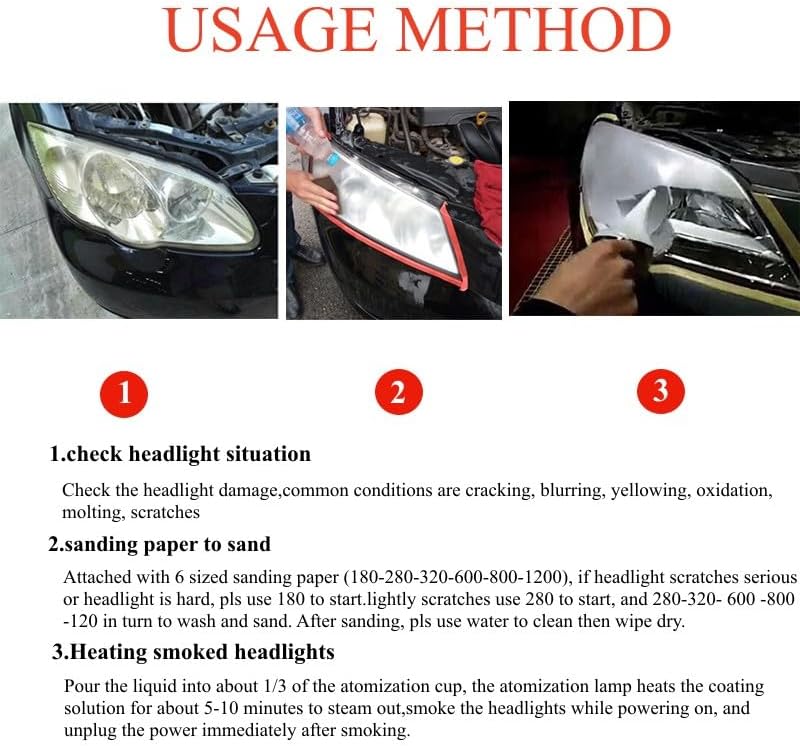 USAGE METHOD

1

2

3

1.check headlight situation

Check the headlight damage,common conditions are cracking, blurring, yellowing, oxidation, molting, scratches

2.sanding paper to sand

Attached with 6 sized sanding paper (180-280-320-600-800-1200), if headlight scratches serious or headlight is hard, pls use 180 to start.lightly scratches use 280 to start, and 280-320- 600 -800 -120 in turn to wash and sand. After sanding, pls use water to clean then wipe dry.

3.Heating smoked headlights

Pour the liquid into about 1/3 of the atomization cup, the atomization lamp heats the coating solution for about 5-10 minutes to steam out,smoke the headlights while powering on, and unplug the power immediately after smoking.