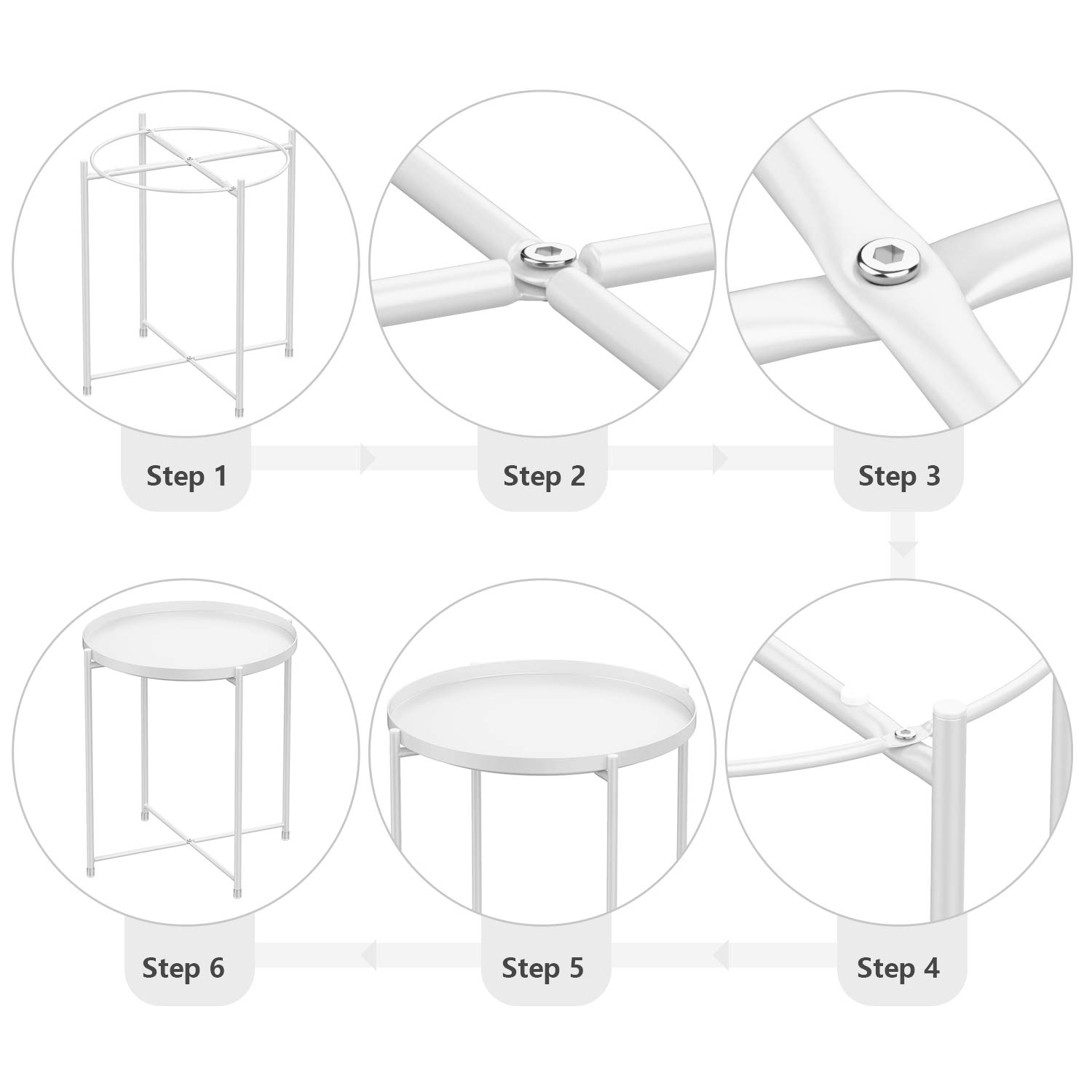 Step 1

Step 2

Step 3

Step 4

Step 5

Step 6