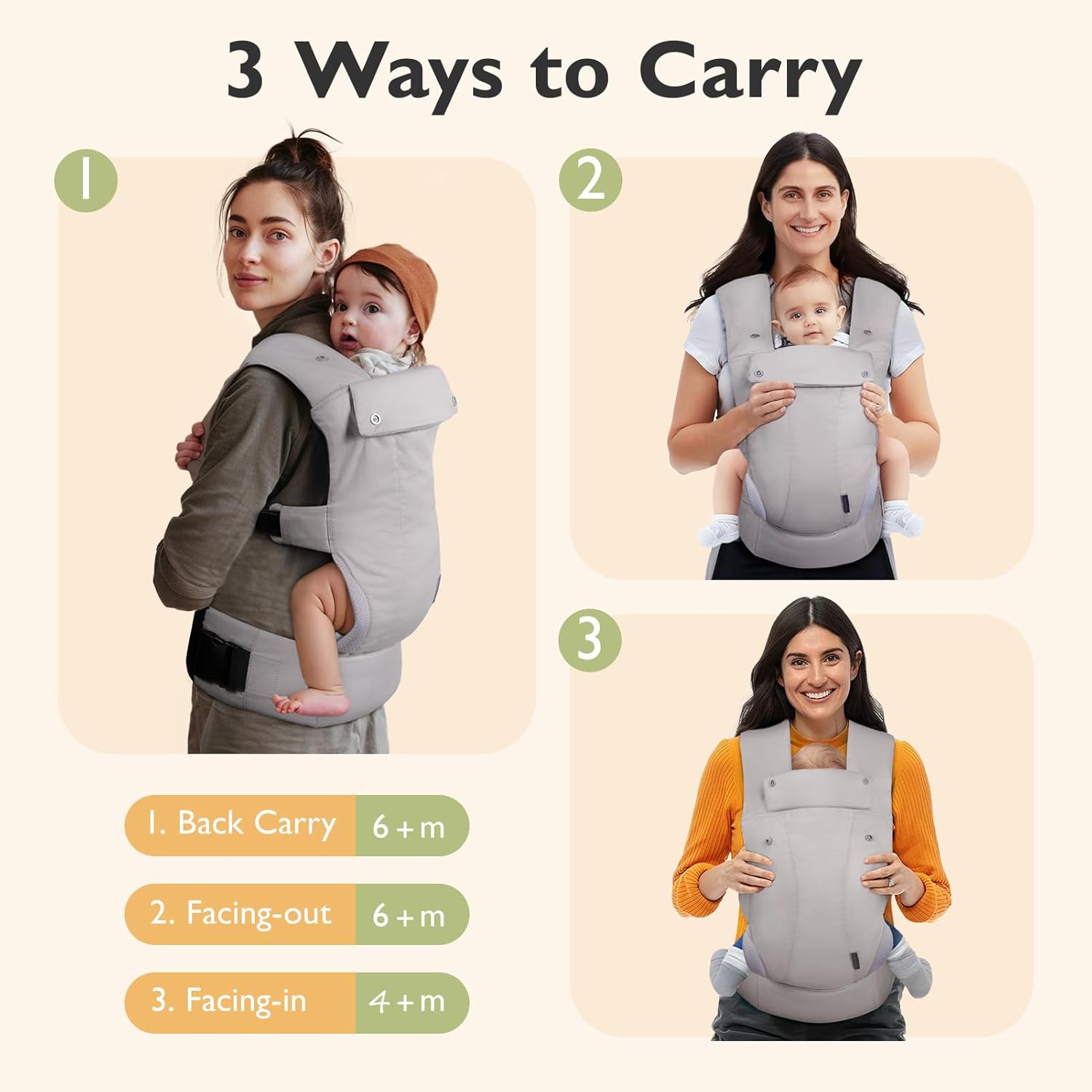 3 Ways to Carry

1

2

3

1. Back Carry 6+m

2. Facing-out 6+m

3. Facing-in 4+m