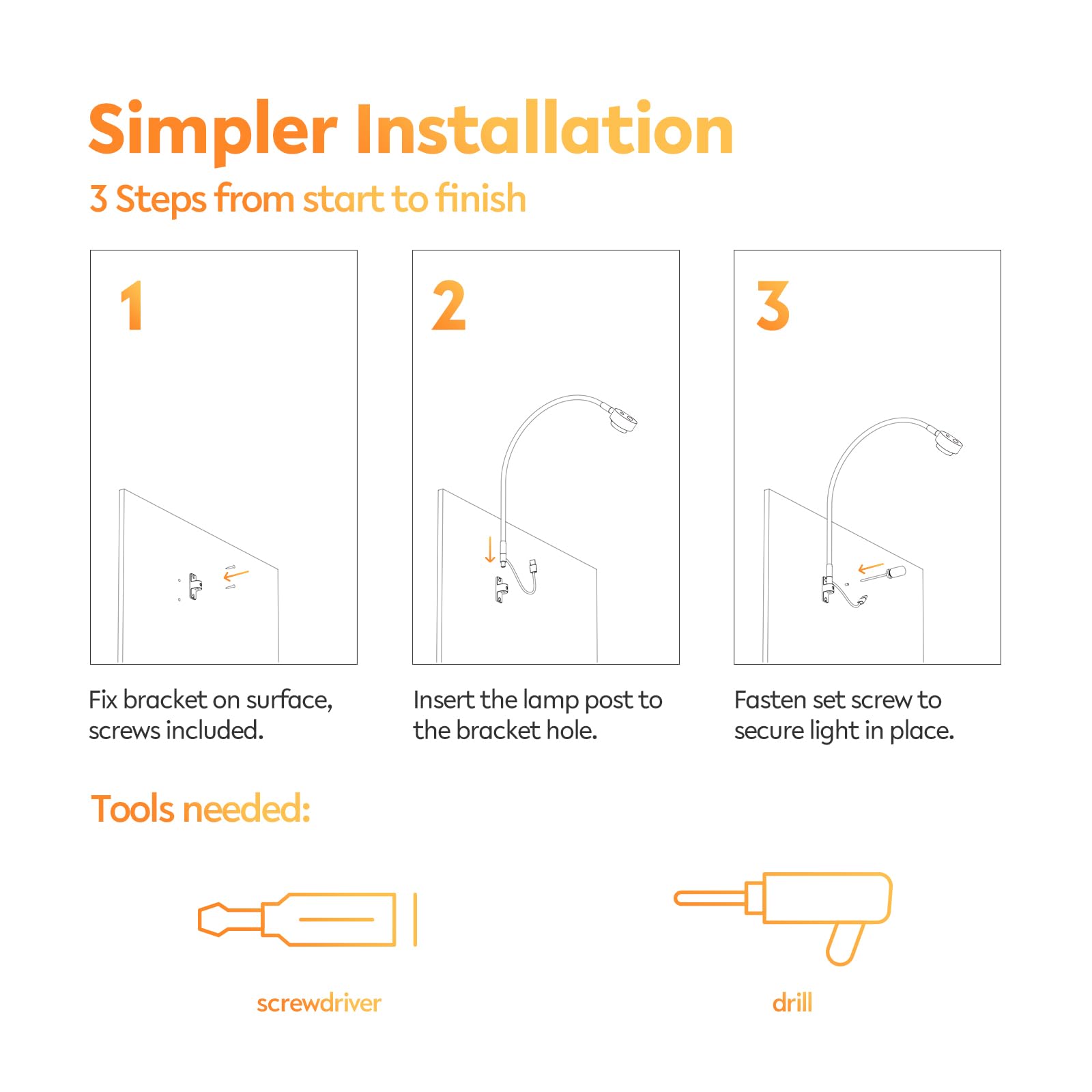 Simpler Installation

3 Steps from start to finish

1

Fix bracket on surface, screws included.

2

Insert the lamp post to the bracket hole.

3

Fasten set screw to secure light in place.

Tools needed:

screwdriver

drill