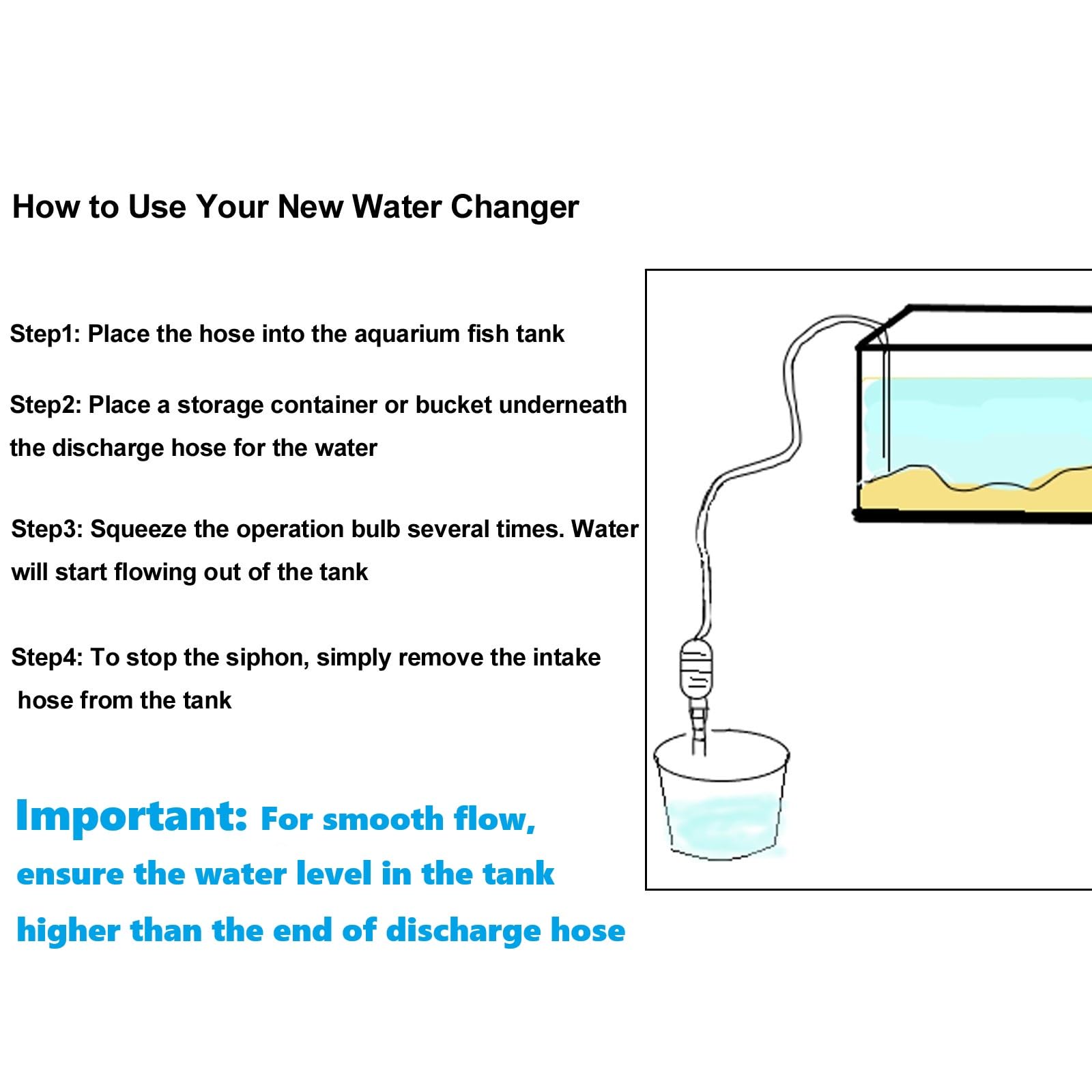 How to Use Your New Water Changer

Step1: Place the hose into the aquarium fish tank

Step2: Place a storage container or bucket underneath the discharge hose for the water

Step3: Squeeze the operation bulb several times. Water will start flowing out of the tank

Step4: To stop the siphon, simply remove the intake hose from the tank

Important: For smooth flow, ensure the water level in the tank higher than the end of discharge hose