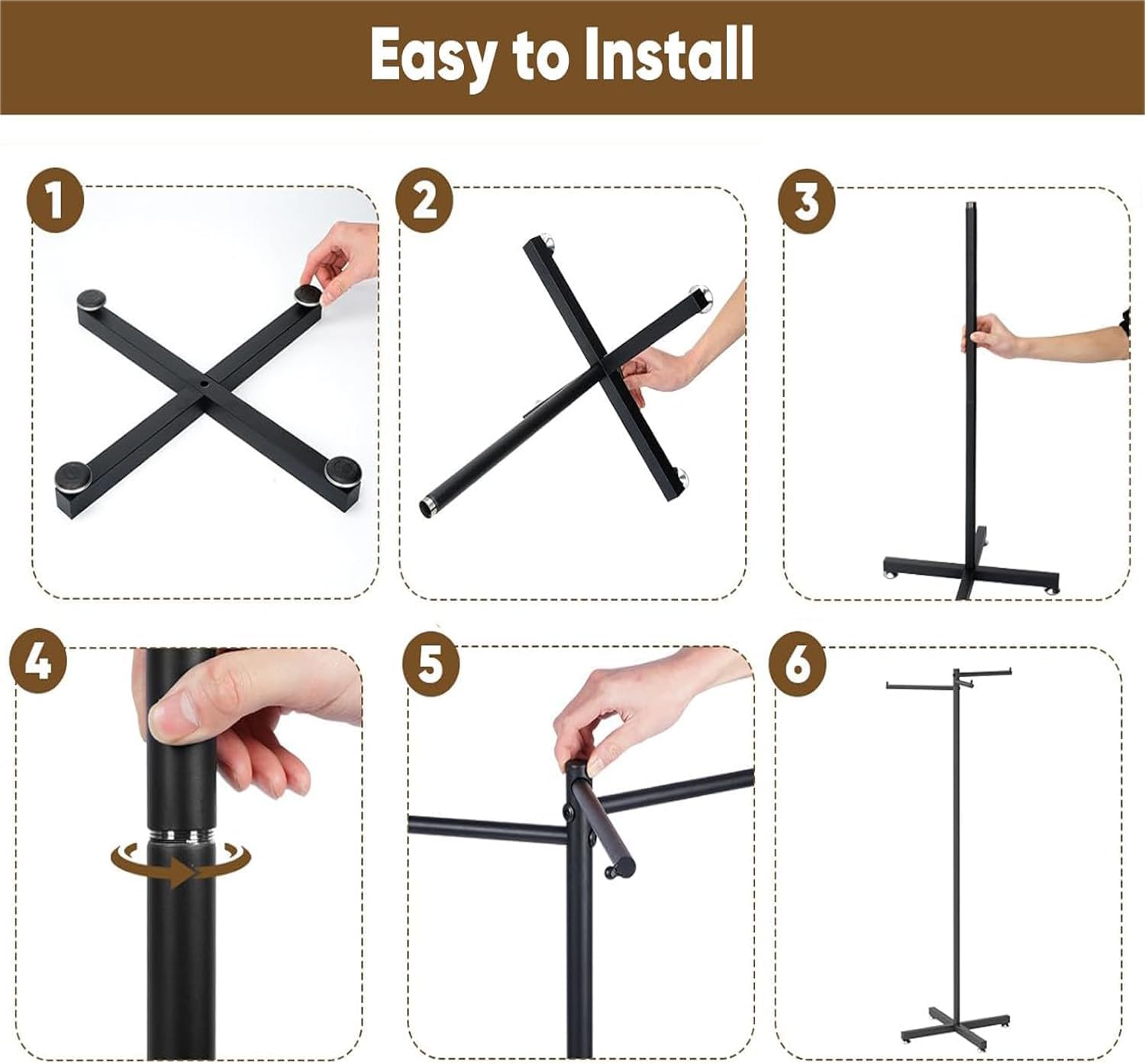 Easy to Install

1

2

3

4

5

6