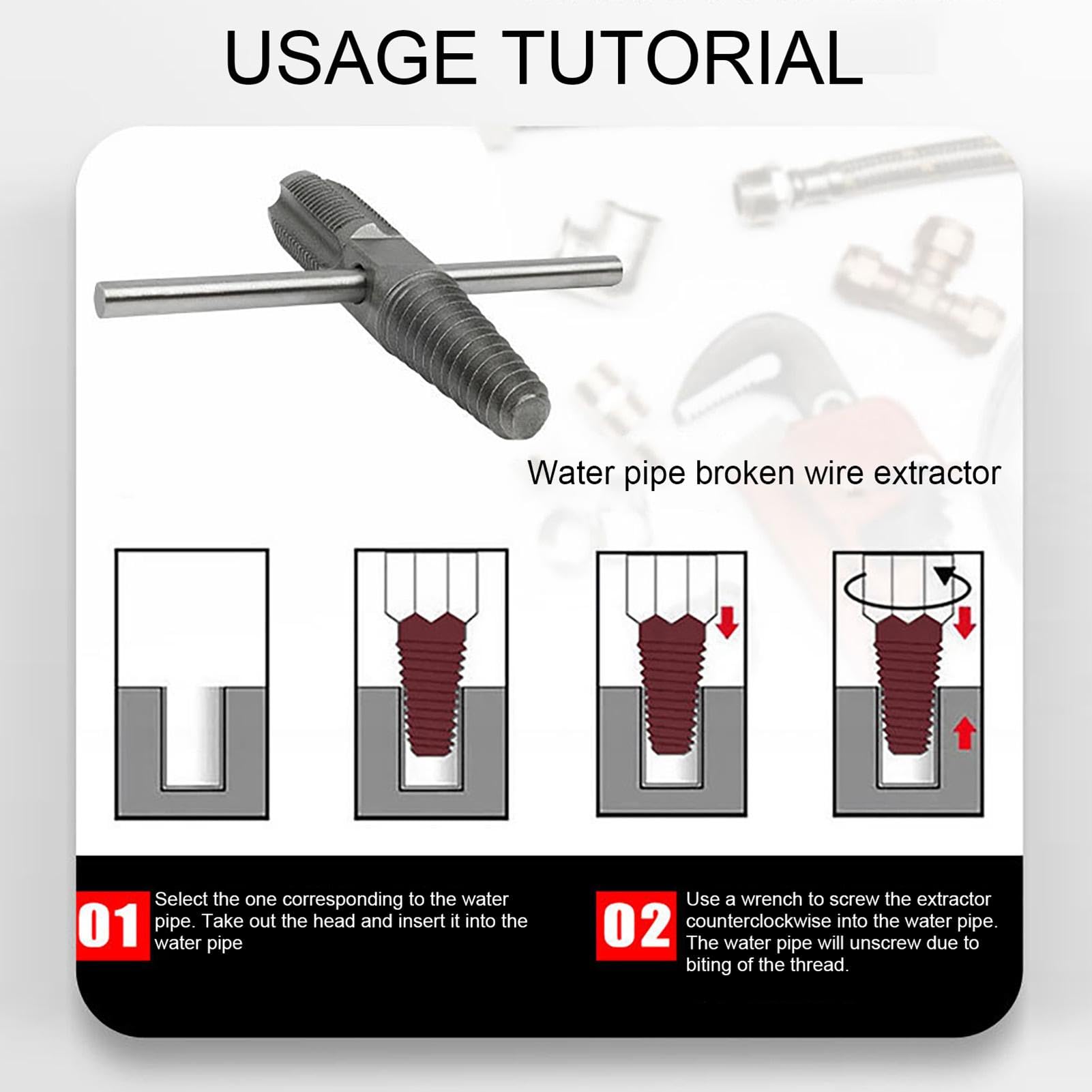 USAGE TUTORIAL

Water pipe broken wire extractor

01 Select the one corresponding to the water pipe. Take out the head and insert it into the water pipe

02 Use a wrench to screw the extractor counterclockwise into the water pipe. The water pipe will unscrew due to biting of the thread.