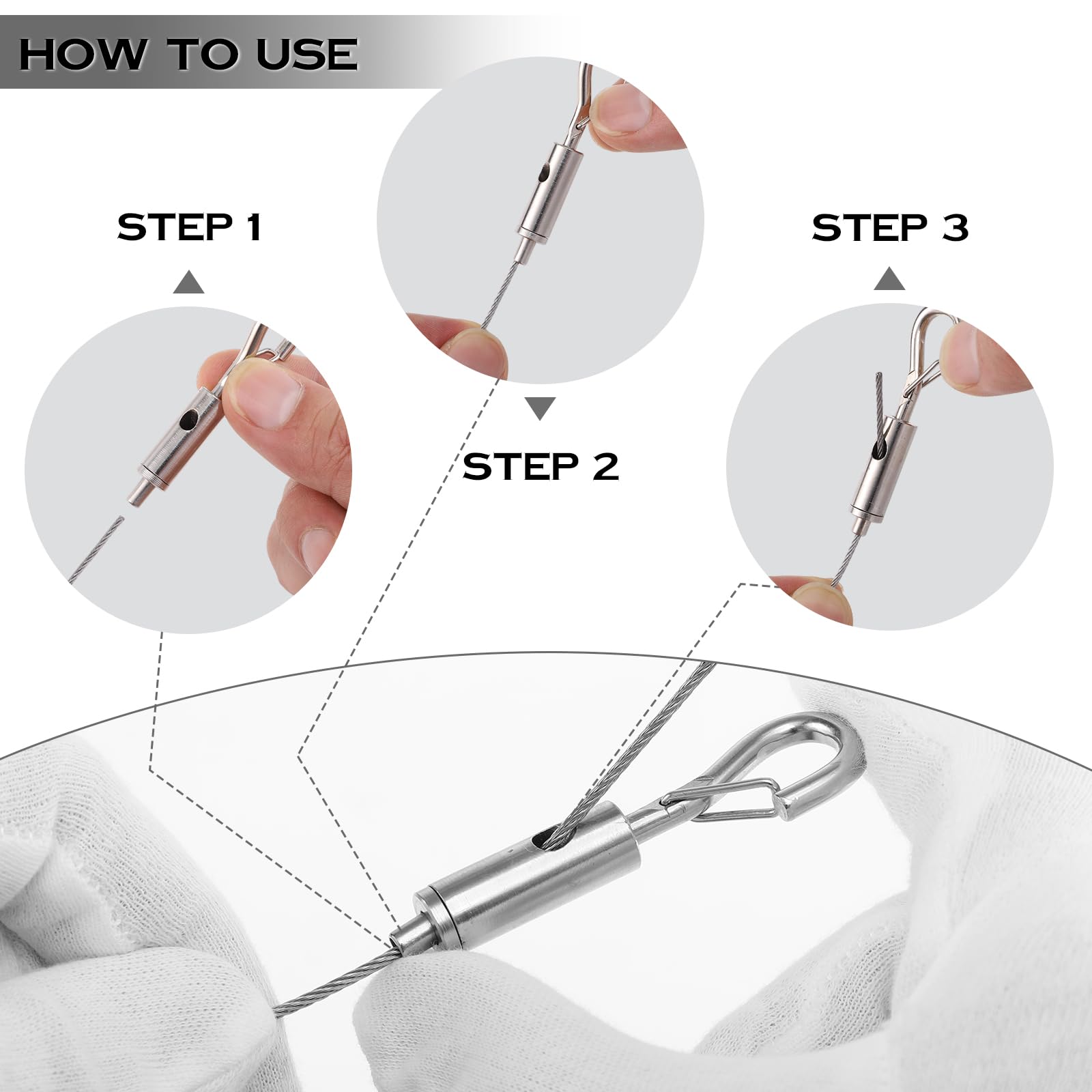 HOW TO USE

STEP 1

STEP 2

STEP 3