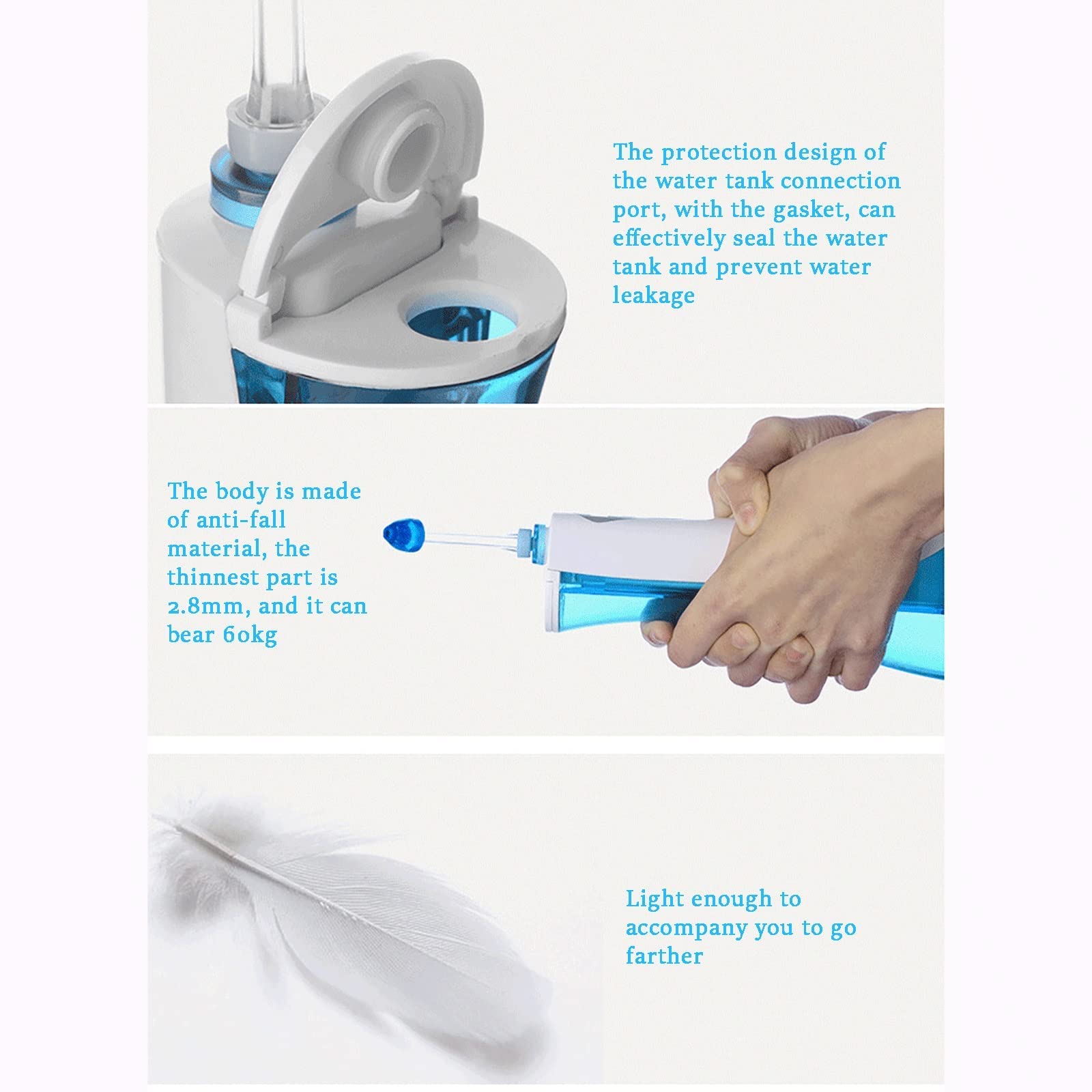 The protection design of the water tank connection port, with the gasket, can effectively seal the water tank and prevent water leakage

The body is made of anti-fall material, the thinnest part is 2.8mm, and it can bear 60kg

Light enough to accompany you to go farther