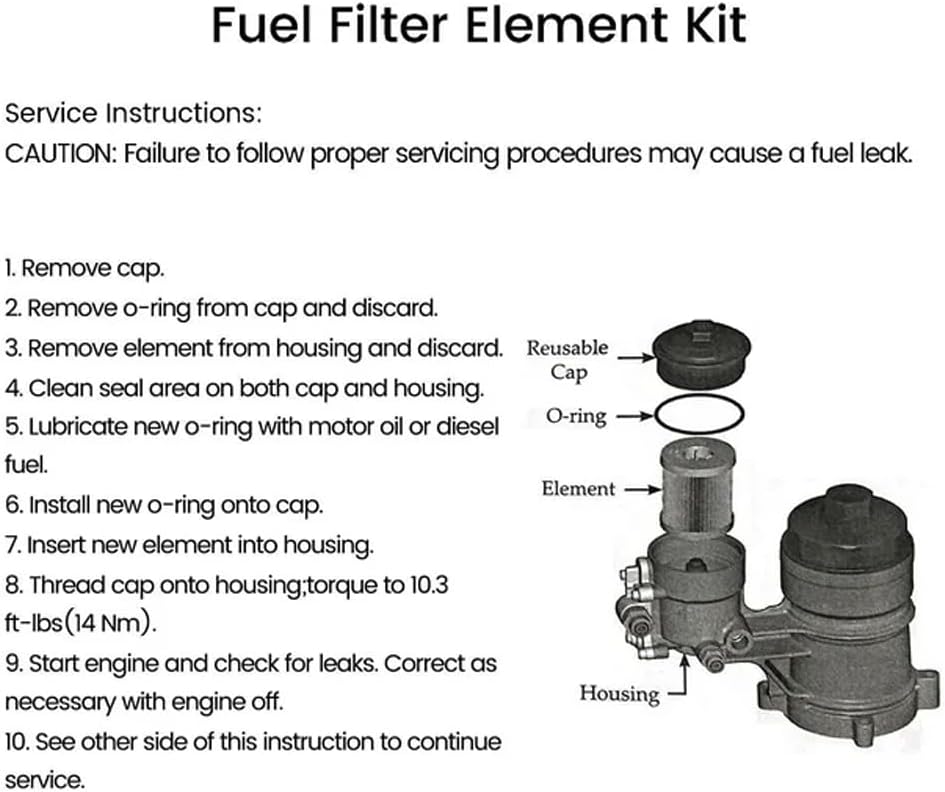 Fuel Filter Element Kit

Service Instructions:
CAUTION: Failure to follow proper servicing procedures may cause a fuel leak.

1. Remove cap.
2. Remove o-ring from cap and discard.
3. Remove element from housing and discard.
4. Clean seal area on both cap and housing.
5. Lubricate new o-ring with motor oil or diesel fuel.
6. Install new o-ring onto cap.
7. Insert new element into housing.
8. Thread cap onto housing;torque to 10.3 ft-lbs(14 Nm).
9. Start engine and check for leaks. Correct as necessary with engine off.
10. See other side of this instruction to continue service.

Reusable Cap
O-ring
Element
Housing