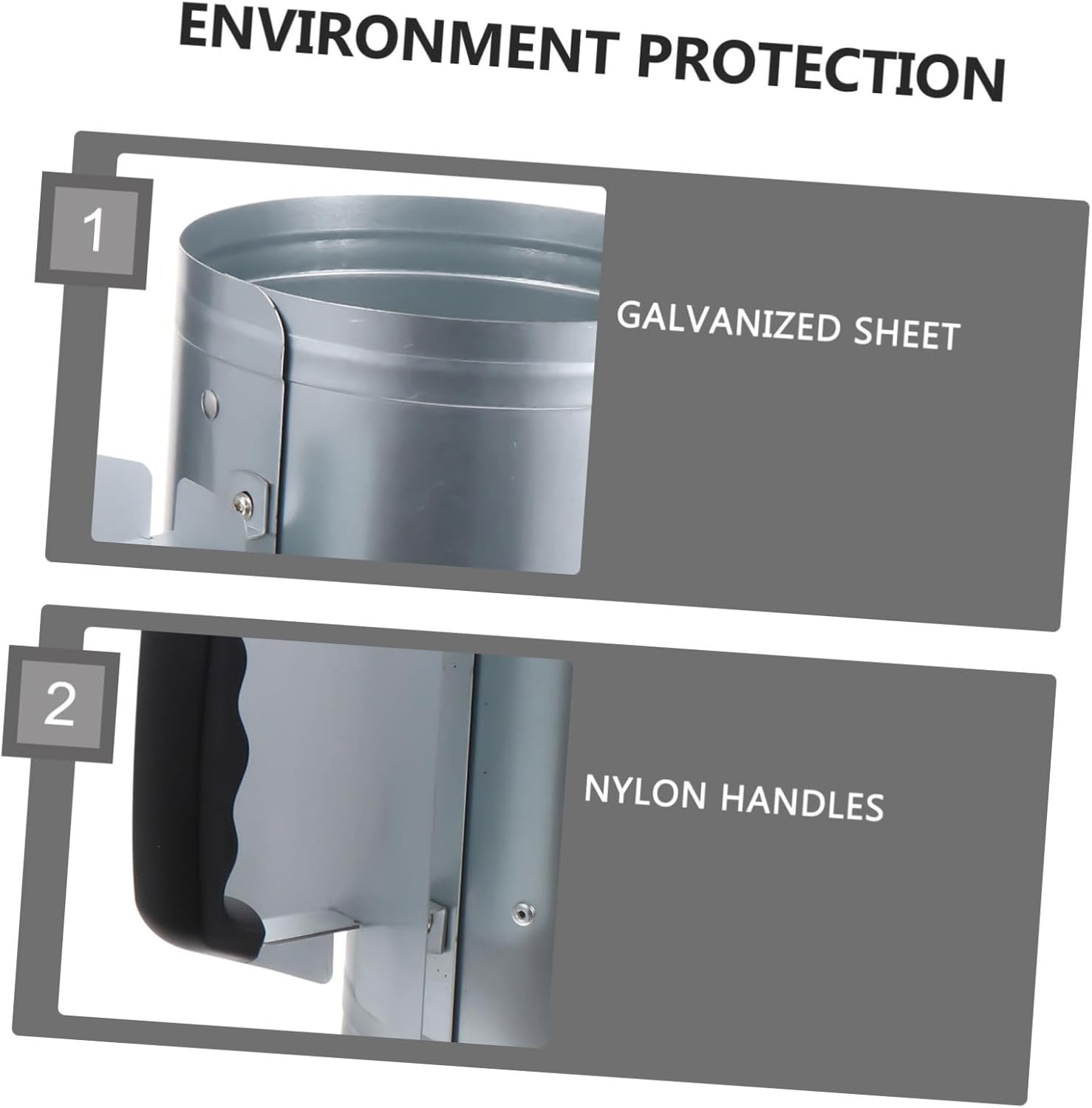 ENVIRONMENT PROTECTION

1

GALVANIZED SHEET

2

NYLON HANDLES