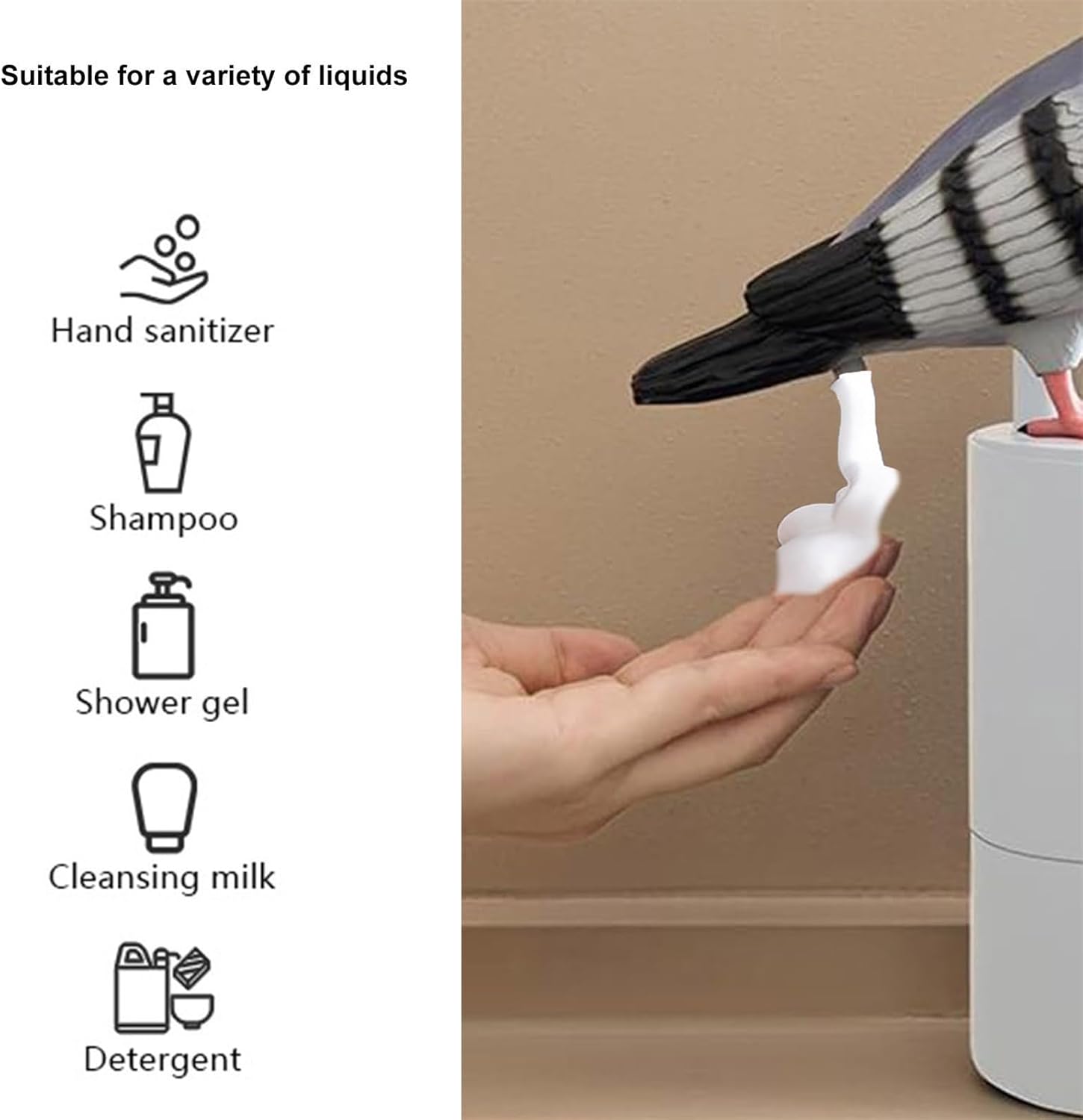 Suitable for a variety of liquids

Hand sanitizer

Shampoo

Shower gel

Cleansing milk

Detergent