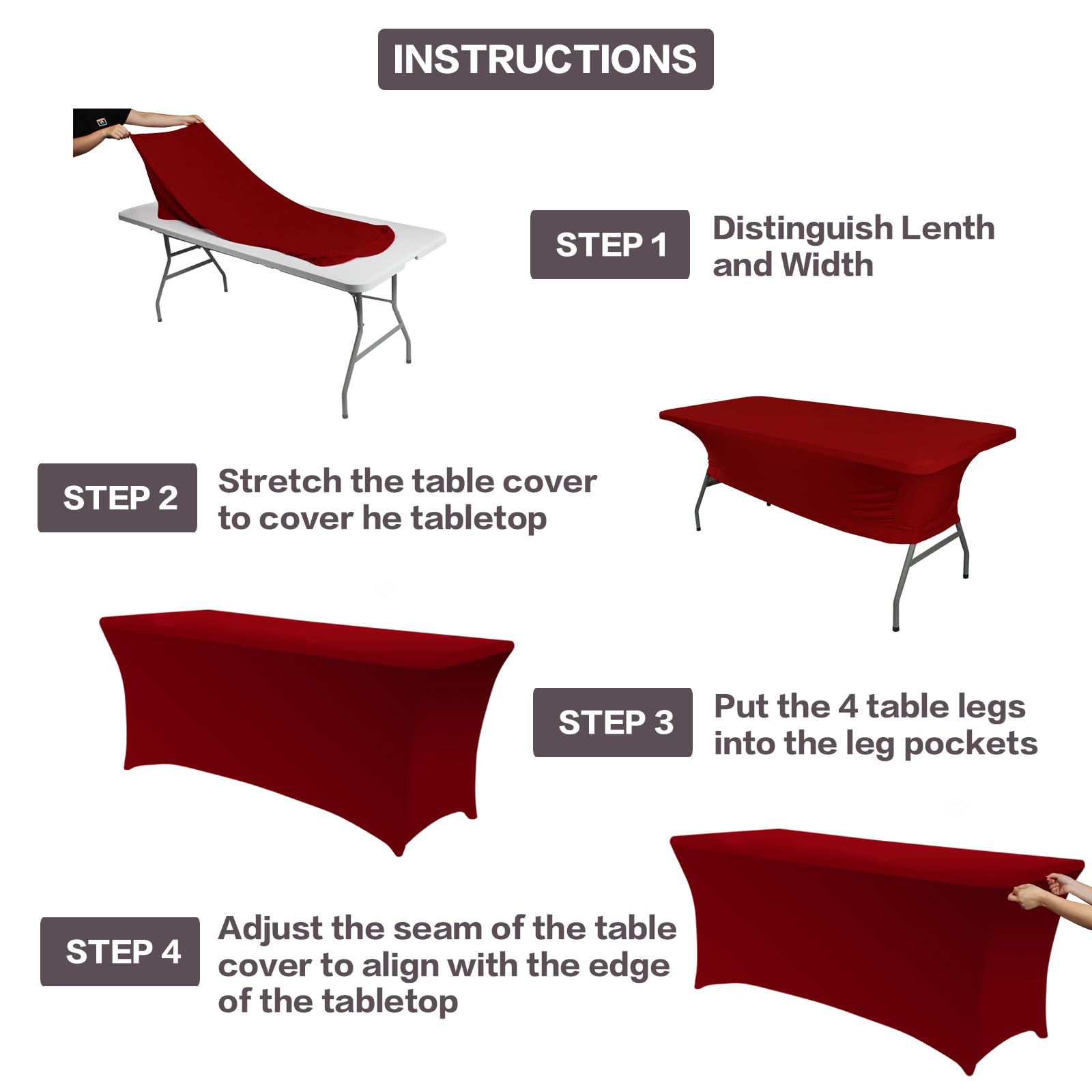 INSTRUCTIONS

STEP 1
Distinguish Lenth and Width

STEP 2
Stretch the table cover to cover he tabletop

STEP 3
Put the 4 table legs into the leg pockets

STEP 4
Adjust the seam of the table cover to align with the edge of the tabletop