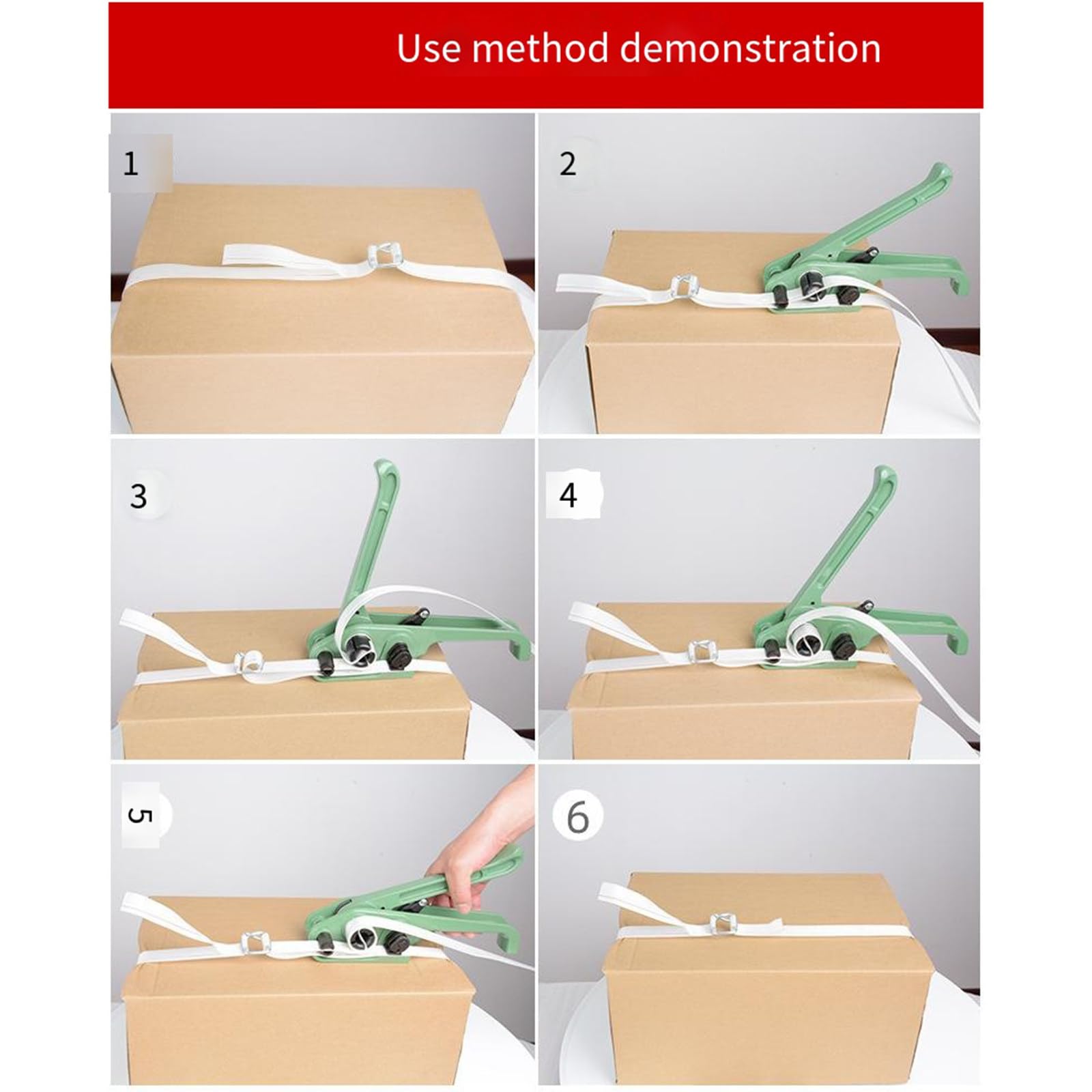 Use method demonstration

1

2

3

4

5

6