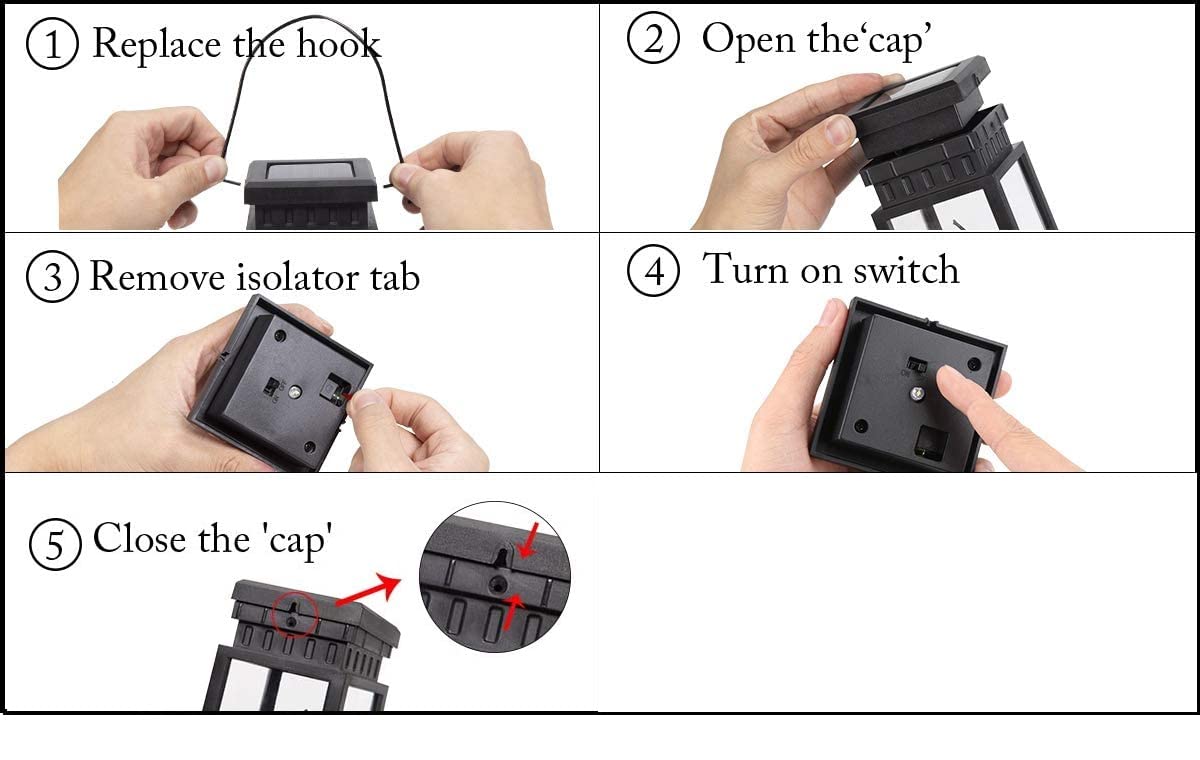 ① Replace the hook

② Open the‘cap’

③ Remove isolator tab

④ Turn on switch

⑤ Close the 'cap'